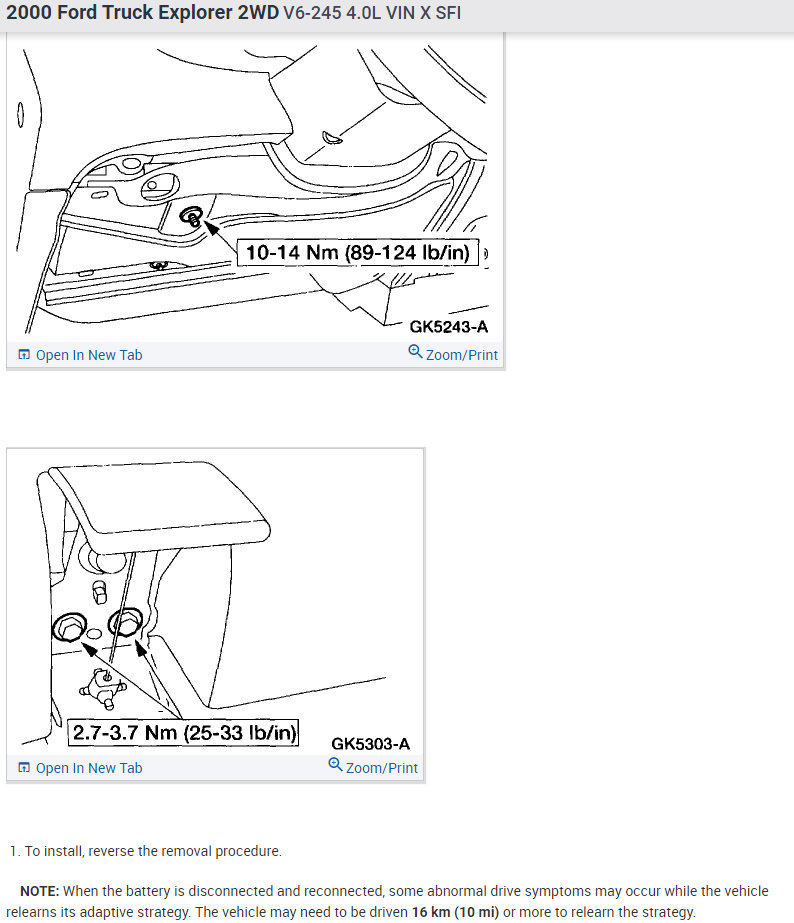 2000 Ford Truck Explorer 2WD V6-245 4.0L VIN X SFI

10-14 Nm (89-124 lb/in)

GK5243-A

Open In New Tab

Zoom/Print

2.7-3.7 Nm (25-33 lb/in)

GK5303-A

Open In New Tab

Zoom/Print

1. To install, reverse the removal procedure.

NOTE: When the battery is disconnected and reconnected, some abnormal drive symptoms may occur while the vehicle relearns its adaptive strategy. The vehicle may need to be driven 16 km (10 mi) or more to relearn the strategy.