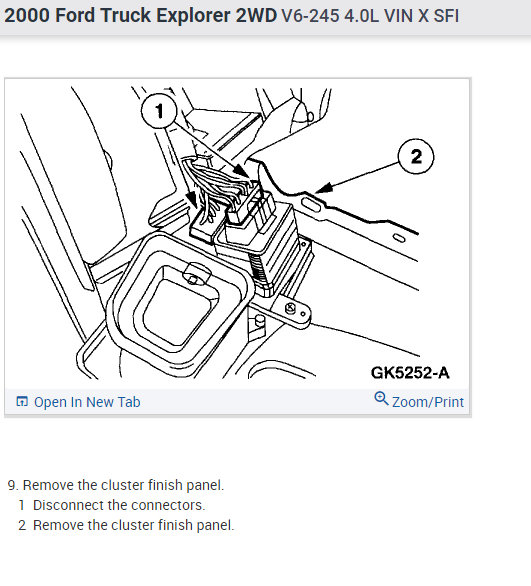 2000 Ford Truck Explorer 2WD V6-245 4.0L VIN X SFI

1

2

GK5252-A

Open In New Tab

Zoom/Print

9. Remove the cluster finish panel.
1 Disconnect the connectors.
2 Remove the cluster finish panel.