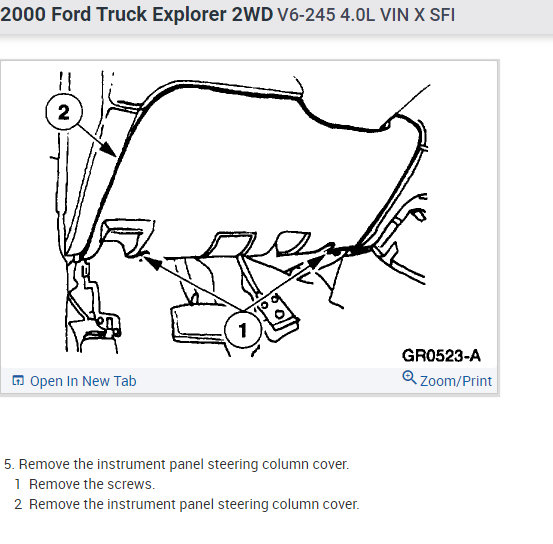 2000 Ford Truck Explorer 2WD V6-245 4.0L VIN X SFI

2

1

GR0523-A

Open In New Tab

Zoom/Print

5. Remove the instrument panel steering column cover.
1 Remove the screws.
2 Remove the instrument panel steering column cover.