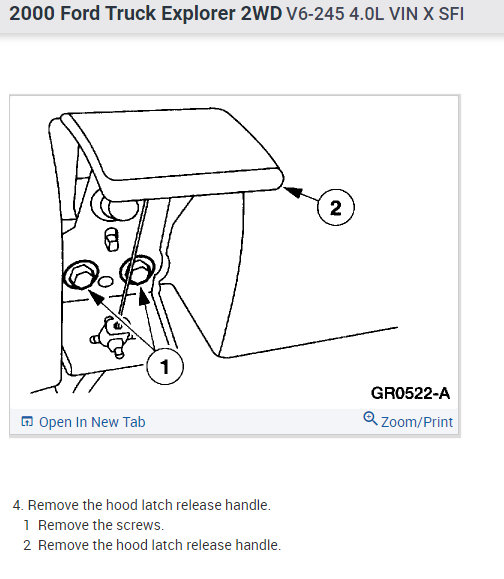 2000 Ford Truck Explorer 2WD V6-245 4.0L VIN X SFI

2

1

GR0522-A

Open In New Tab

Zoom/Print

4. Remove the hood latch release handle.
1 Remove the screws.
2 Remove the hood latch release handle.