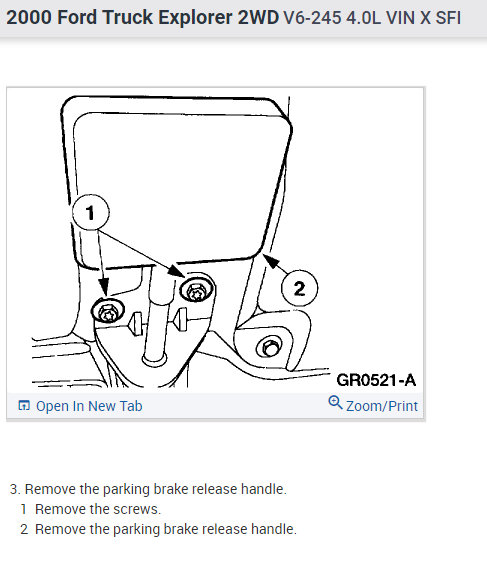 2000 Ford Truck Explorer 2WD V6-245 4.0L VIN X SFI

1

2

GR0521-A

Open In New Tab

Zoom/Print

3. Remove the parking brake release handle.
1 Remove the screws.
2 Remove the parking brake release handle.