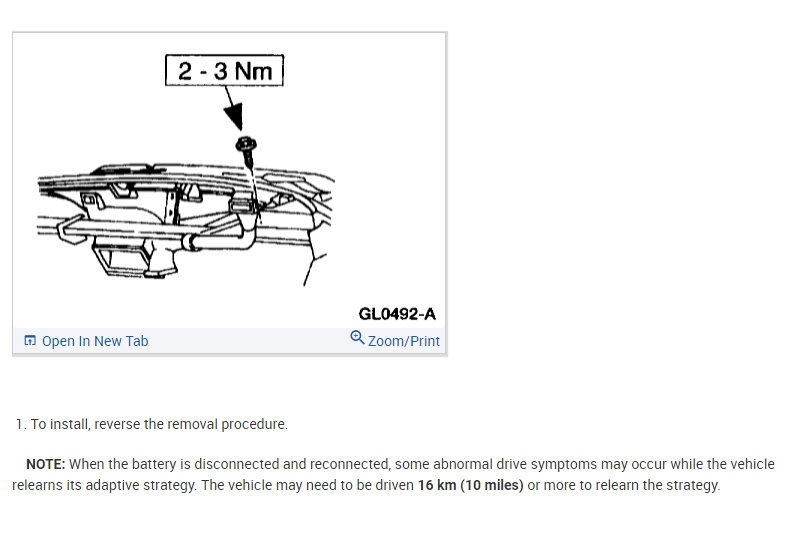 2 - 3 Nm

GL0492-A

Open In New Tab

Zoom/Print

1. To install, reverse the removal procedure.

NOTE: When the battery is disconnected and reconnected, some abnormal drive symptoms may occur while the vehicle relearns its adaptive strategy. The vehicle may need to be driven 16 km (10 miles) or more to relearn the strategy.