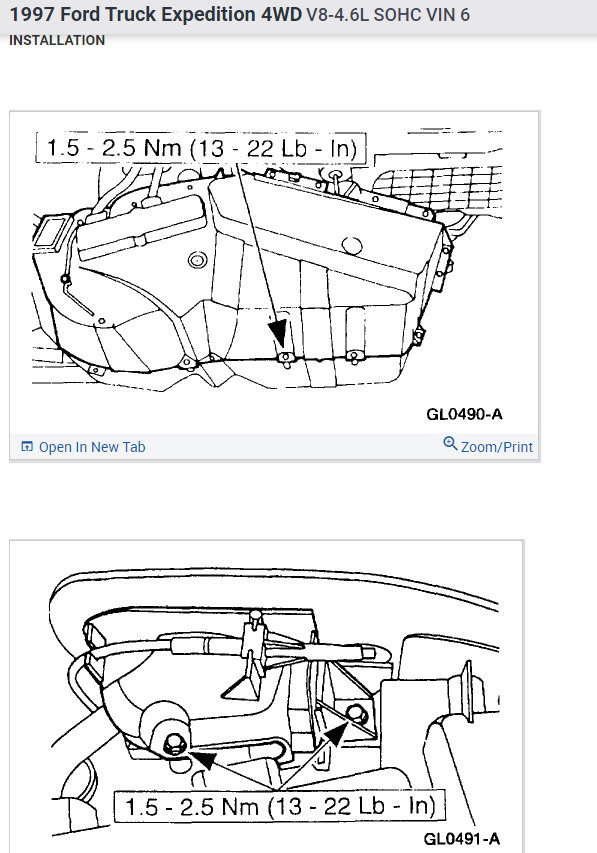 1997 Ford Truck Expedition 4WD V8-4.6L SOHC VIN 6
INSTALLATION

1.5 - 2.5 Nm (13 - 22 Lb - In)

GL0490-A

Open In New Tab

Zoom/Print

1.5 - 2.5 Nm (13 - 22 Lb - In)

GL0491-A