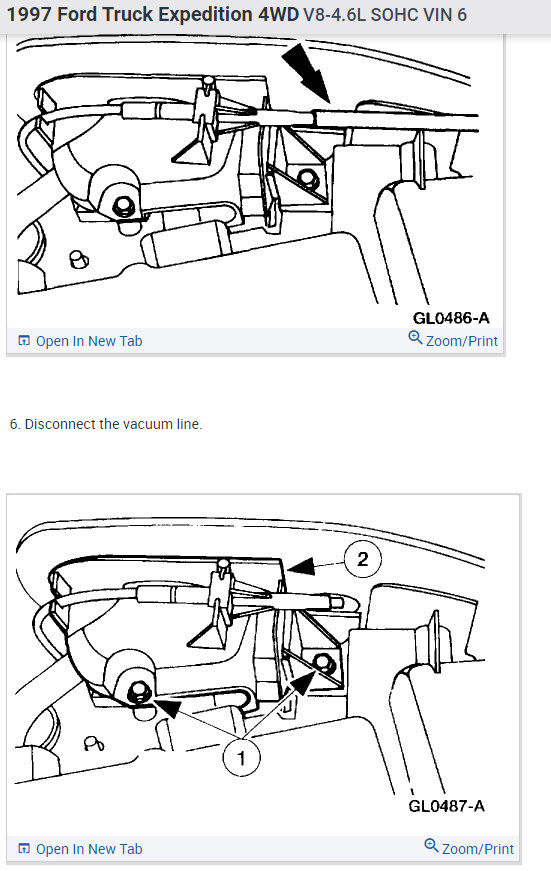 1997 Ford Truck Expedition 4WD V8-4.6L SOHC VIN 6

GL0486-A

Open In New Tab

Zoom/Print

6. Disconnect the vacuum line.

2

1

GL0487-A

Open In New Tab

Zoom/Print