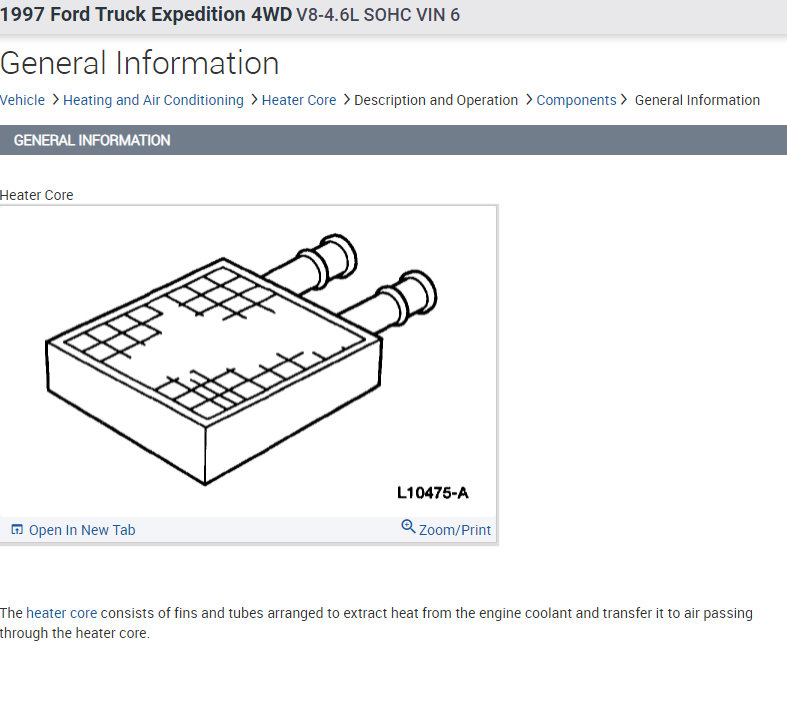 1997 Ford Truck Expedition 4WD V8-4.6L SOHC VIN 6

General Information

Vehicle > Heating and Air Conditioning > Heater Core > Description and Operation > Components > General Information

GENERAL INFORMATION

Heater Core

L10475-A

Open In New Tab

Zoom/Print

The heater core consists of fins and tubes arranged to extract heat from the engine coolant and transfer it to air passing through the heater core.