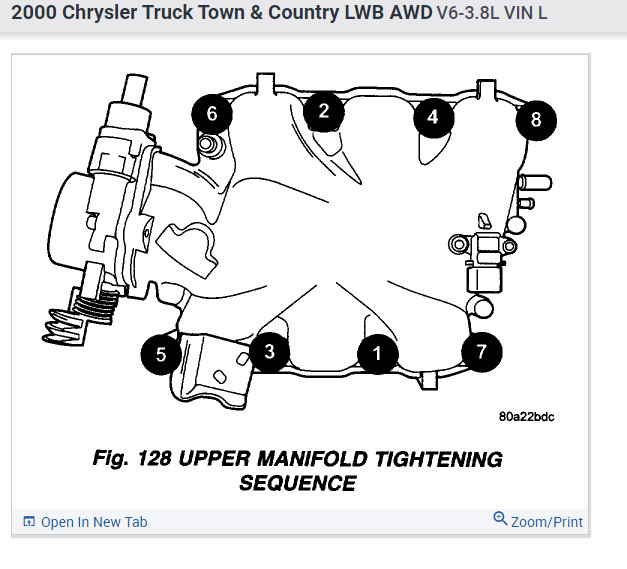 2000 Chrysler Truck Town & Country LWB AWD V6-3.8L VIN L

6
2
4
8
5
3
1
7

80a22bdc

Fig. 128 UPPER MANIFOLD TIGHTENING SEQUENCE

Open In New Tab
Zoom/Print