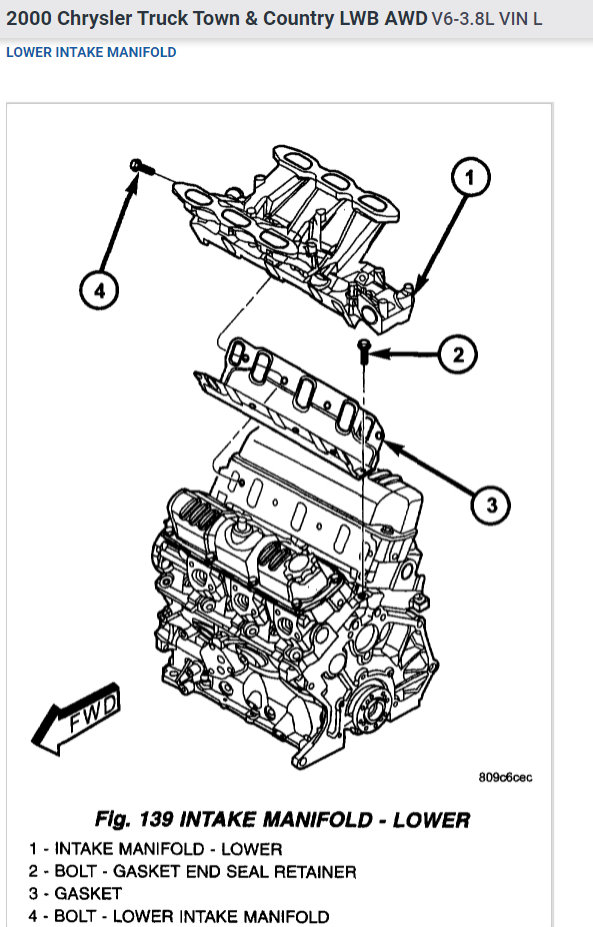 2000 Chrysler Truck Town & Country LWB AWD V6-3.8L VIN L

LOWER INTAKE MANIFOLD

1

4

2

3

FWD

809c6cec

Fig. 139 INTAKE MANIFOLD - LOWER

1 - INTAKE MANIFOLD - LOWER
2 - BOLT - GASKET END SEAL RETAINER
3 - GASKET
4 - BOLT - LOWER INTAKE MANIFOLD