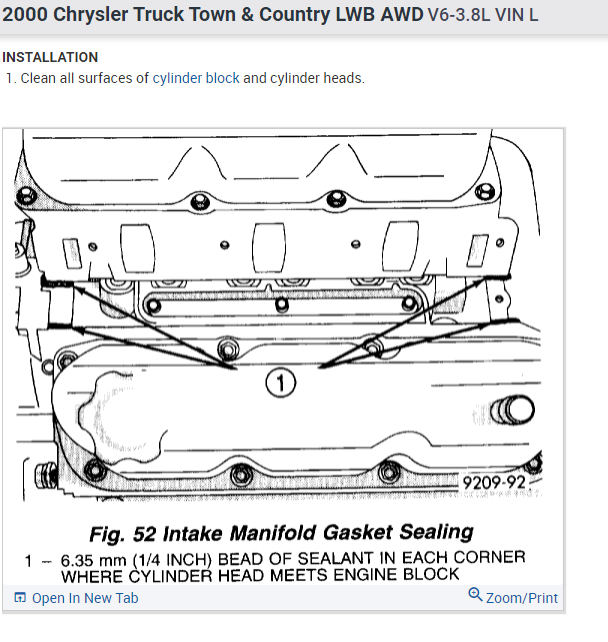 2000 Chrysler Truck Town & Country LWB AWD V6-3.8L VIN L

INSTALLATION

1. Clean all surfaces of cylinder block and cylinder heads.

1

9209-92

Fig. 52 Intake Manifold Gasket Sealing

1 – 6.35 mm (1/4 INCH) BEAD OF SEALANT IN EACH CORNER WHERE CYLINDER HEAD MEETS ENGINE BLOCK

Open In New Tab

Zoom/Print