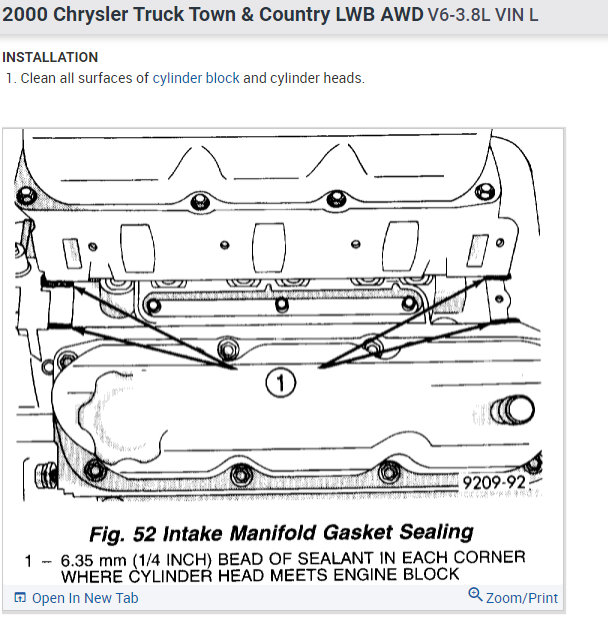 2000 Chrysler Truck Town & Country LWB AWD V6-3.8L VIN L

INSTALLATION

1. Clean all surfaces of cylinder block and cylinder heads.

1

9209-92

Fig. 52 Intake Manifold Gasket Sealing

1 – 6.35 mm (1/4 INCH) BEAD OF SEALANT IN EACH CORNER WHERE CYLINDER HEAD MEETS ENGINE BLOCK

Open In New Tab

Zoom/Print