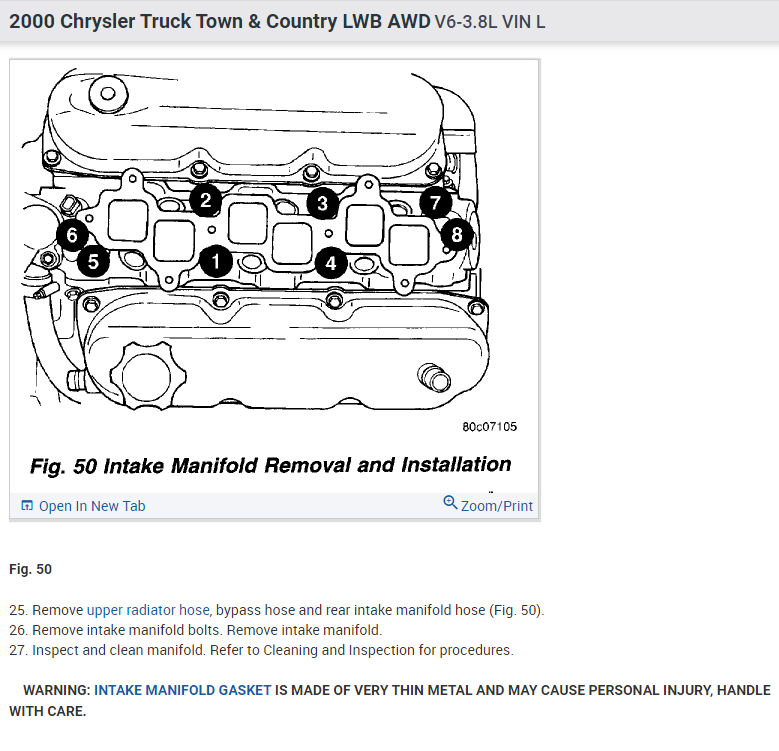 2000 Chrysler Truck Town & Country LWB AWD V6-3.8L VIN L

2
3
7
6
8
5
1
4

80c07105

Fig. 50 Intake Manifold Removal and Installation

Open In New Tab

Zoom/Print

Fig. 50

25. Remove upper radiator hose, bypass hose and rear intake manifold hose (Fig. 50).
26. Remove intake manifold bolts. Remove intake manifold.
27. Inspect and clean manifold. Refer to Cleaning and Inspection for procedures.

WARNING: INTAKE MANIFOLD GASKET IS MADE OF VERY THIN METAL AND MAY CAUSE PERSONAL INJURY, HANDLE WITH CARE.