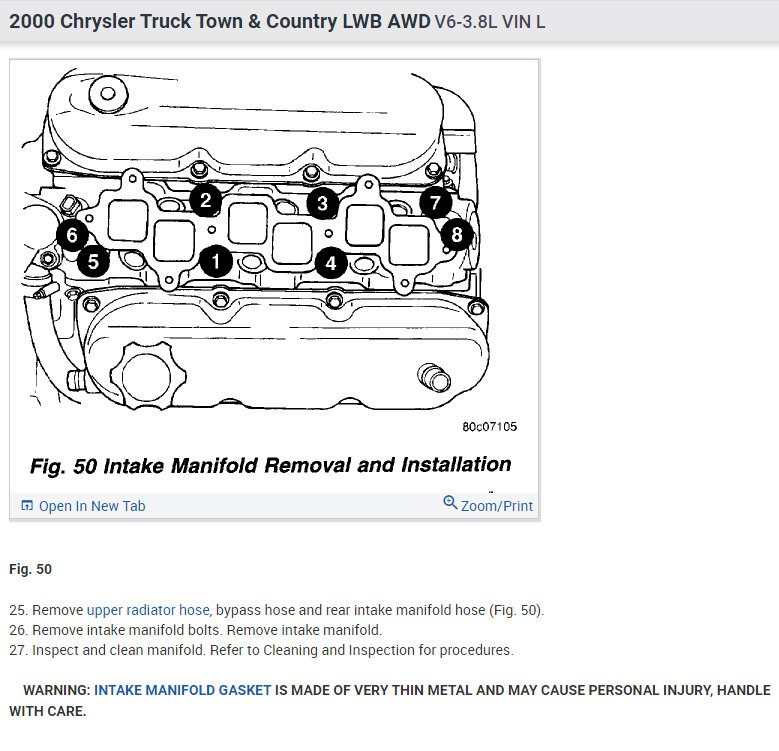 2000 Chrysler Truck Town & Country LWB AWD V6-3.8L VIN L

2
3
7
6
8
5
1
4

80c07105

Fig. 50 Intake Manifold Removal and Installation

Open In New Tab
Zoom/Print

Fig. 50

25. Remove upper radiator hose, bypass hose and rear intake manifold hose (Fig. 50).
26. Remove intake manifold bolts. Remove intake manifold.
27. Inspect and clean manifold. Refer to Cleaning and Inspection for procedures.

WARNING: INTAKE MANIFOLD GASKET IS MADE OF VERY THIN METAL AND MAY CAUSE PERSONAL INJURY, HANDLE WITH CARE.