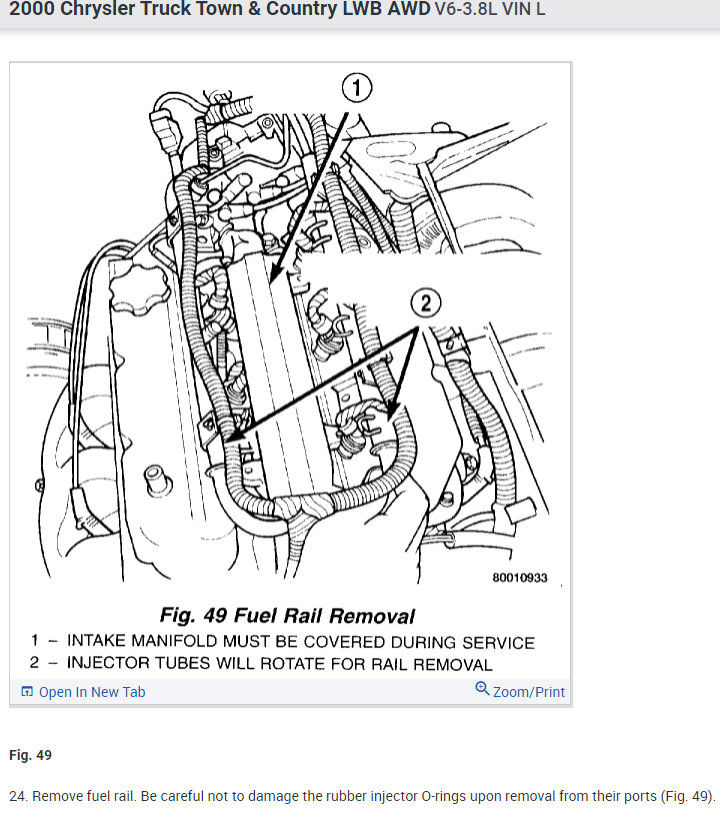 2000 Chrysler Truck Town & Country LWB AWD V6-3.8L VIN L

1

2

80010933

Fig. 49 Fuel Rail Removal

1 – INTAKE MANIFOLD MUST BE COVERED DURING SERVICE
2 – INJECTOR TUBES WILL ROTATE FOR RAIL REMOVAL

Open In New Tab

Zoom/Print

Fig. 49

24. Remove fuel rail. Be careful not to damage the rubber injector O-rings upon removal from their ports (Fig. 49).