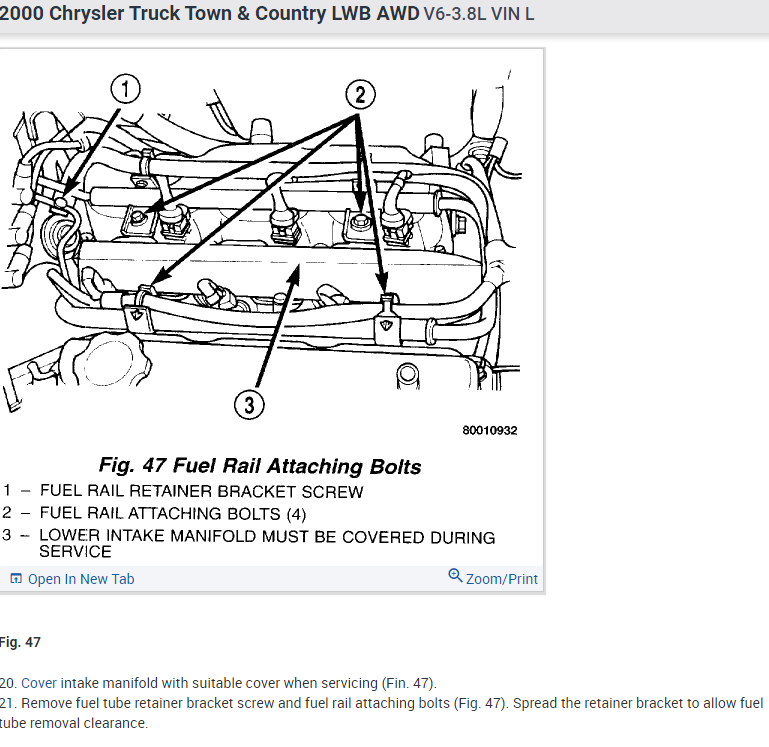 2000 Chrysler Truck Town & Country LWB AWD V6-3.8L VIN L

1

2

3

80010932

Fig. 47 Fuel Rail Attaching Bolts

1 – FUEL RAIL RETAINER BRACKET SCREW
2 – FUEL RAIL ATTACHING BOLTS (4)
3 – LOWER INTAKE MANIFOLD MUST BE COVERED DURING SERVICE

Open In New Tab

Zoom/Print

Fig. 47

20. Cover intake manifold with suitable cover when servicing (Fin. 47).
21. Remove fuel tube retainer bracket screw and fuel rail attaching bolts (Fig. 47). Spread the retainer bracket to allow fuel tube removal clearance.