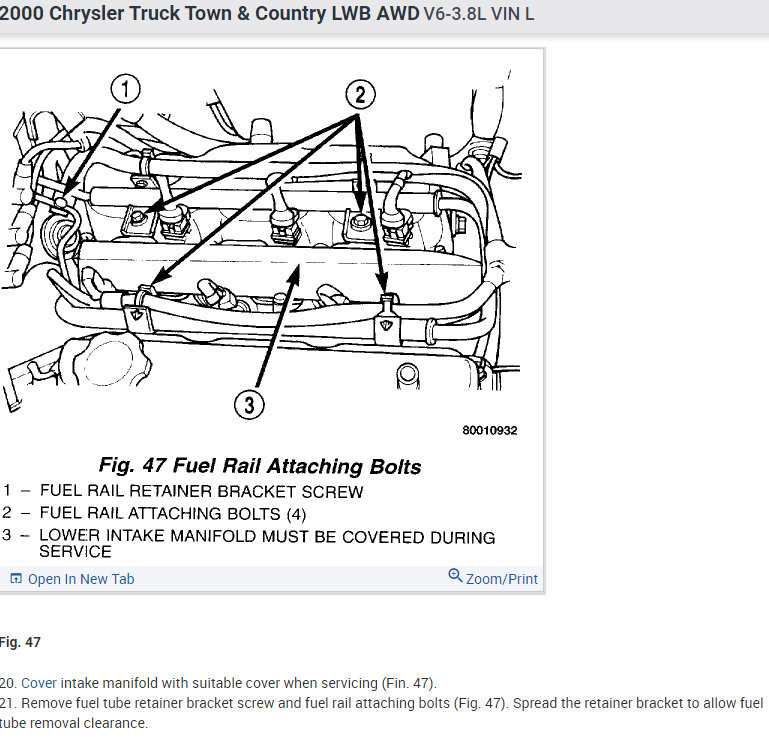 2000 Chrysler Truck Town & Country LWB AWD V6-3.8L VIN L

1

2

3

80010932

Fig. 47 Fuel Rail Attaching Bolts
1 – FUEL RAIL RETAINER BRACKET SCREW
2 – FUEL RAIL ATTACHING BOLTS (4)
3 – LOWER INTAKE MANIFOLD MUST BE COVERED DURING SERVICE

Open In New Tab

Zoom/Print

Fig. 47

20. Cover intake manifold with suitable cover when servicing (Fin. 47).
21. Remove fuel tube retainer bracket screw and fuel rail attaching bolts (Fig. 47). Spread the retainer bracket to allow fuel tube removal clearance.