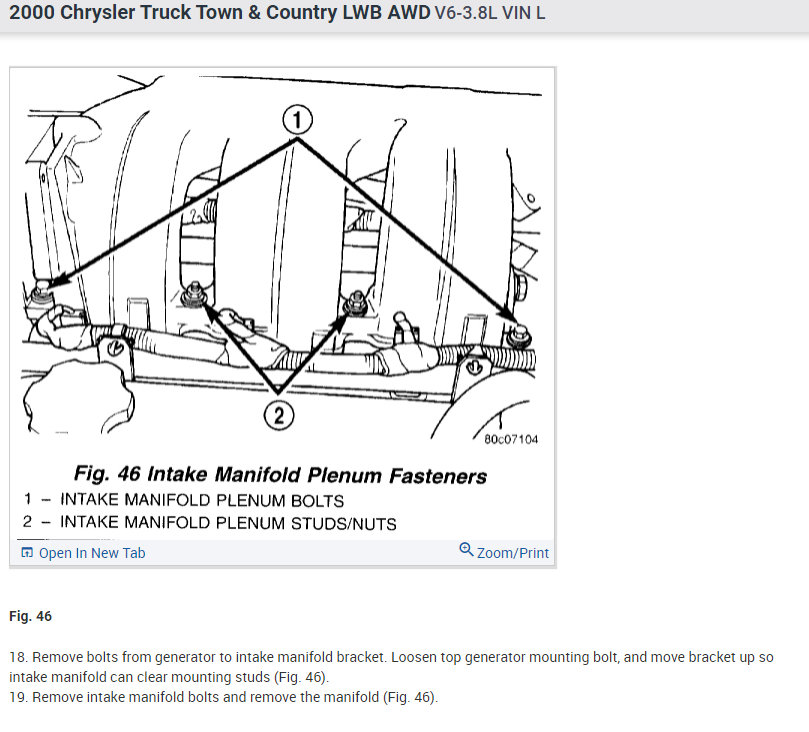 2000 Chrysler Truck Town & Country LWB AWD V6-3.8L VIN L

1

2

80c07104

Fig. 46 Intake Manifold Plenum Fasteners
1 – INTAKE MANIFOLD PLENUM BOLTS
2 – INTAKE MANIFOLD PLENUM STUDS/NUTS

Open In New Tab

Zoom/Print

Fig. 46

18. Remove bolts from generator to intake manifold bracket. Loosen top generator mounting bolt, and move bracket up so intake manifold can clear mounting studs (Fig. 46).
19. Remove intake manifold bolts and remove the manifold (Fig. 46).