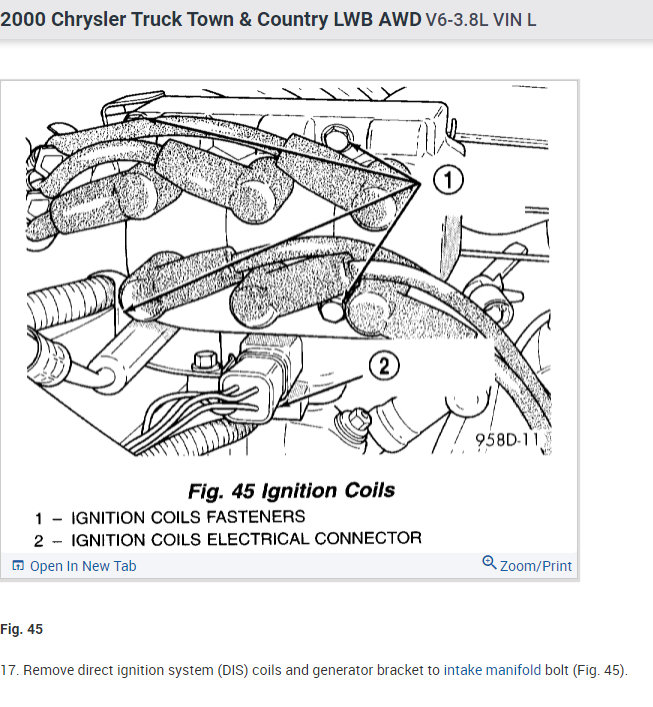 2000 Chrysler Truck Town & Country LWB AWD V6-3.8L VIN L

1

2

958D-11

Fig. 45 Ignition Coils

1 – IGNITION COILS FASTENERS
2 – IGNITION COILS ELECTRICAL CONNECTOR

Open In New Tab

Zoom/Print

Fig. 45

17. Remove direct ignition system (DIS) coils and generator bracket to intake manifold bolt (Fig. 45).