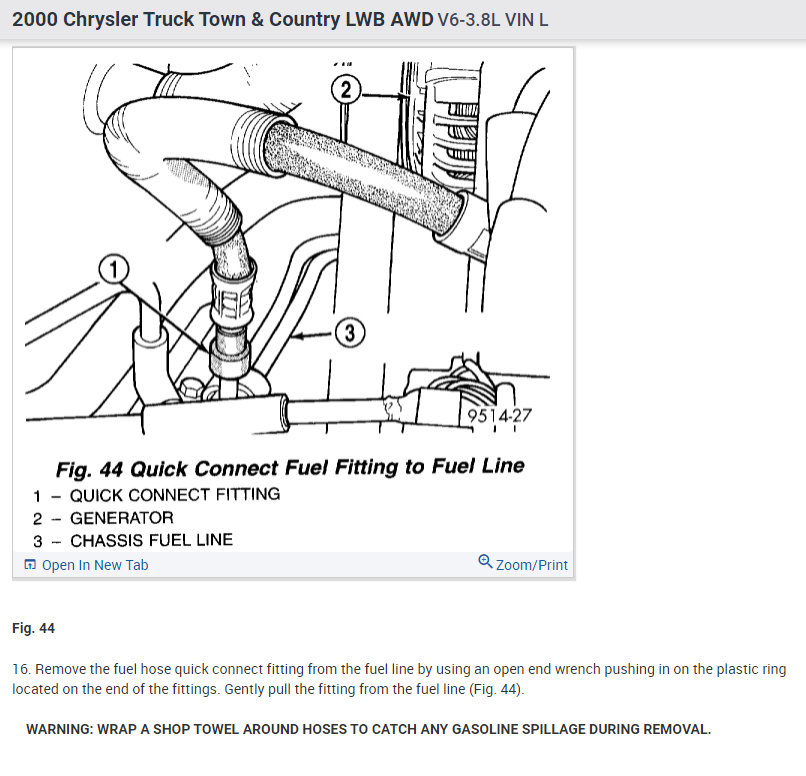 2000 Chrysler Truck Town & Country LWB AWD V6-3.8L VIN L

2

1

3

9514-27

Fig. 44 Quick Connect Fuel Fitting to Fuel Line
1 – QUICK CONNECT FITTING
2 – GENERATOR
3 – CHASSIS FUEL LINE

Open In New Tab

Zoom/Print

Fig. 44

16. Remove the fuel hose quick connect fitting from the fuel line by using an open end wrench pushing in on the plastic ring located on the end of the fittings. Gently pull the fitting from the fuel line (Fig. 44).

WARNING: WRAP A SHOP TOWEL AROUND HOSES TO CATCH ANY GASOLINE SPILLAGE DURING REMOVAL.