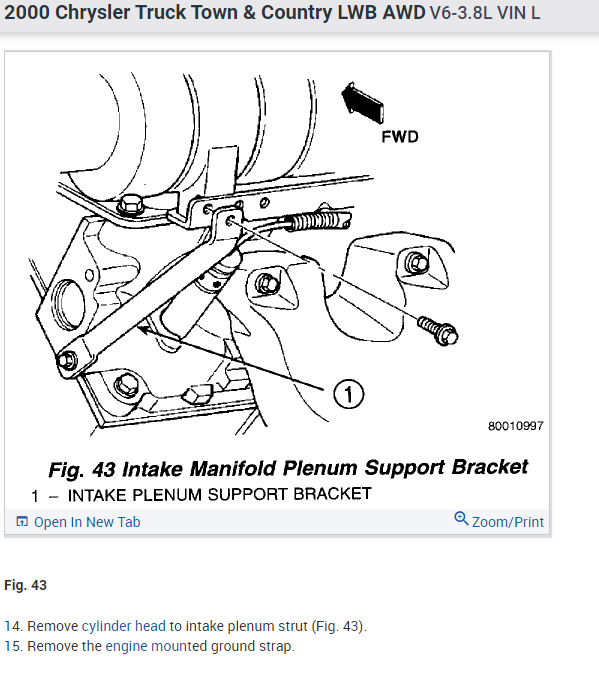 2000 Chrysler Truck Town & Country LWB AWD V6-3.8L VIN L

FWD

1

80010997

Fig. 43 Intake Manifold Plenum Support Bracket

1 – INTAKE PLENUM SUPPORT BRACKET

Open In New Tab

Zoom/Print

Fig. 43

14. Remove cylinder head to intake plenum strut (Fig. 43).

15. Remove the engine mounted ground strap.