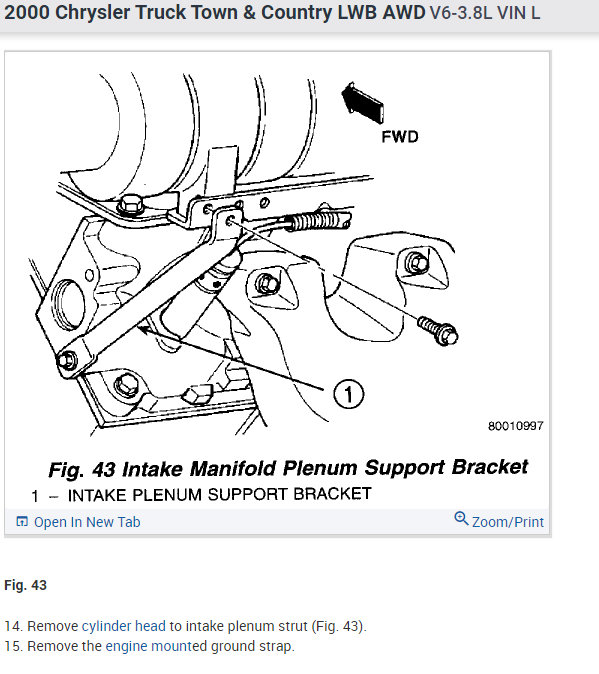 2000 Chrysler Truck Town & Country LWB AWD V6-3.8L VIN L

FWD

1

80010997

Fig. 43 Intake Manifold Plenum Support Bracket
1 – INTAKE PLENUM SUPPORT BRACKET

Open In New Tab

Zoom/Print

Fig. 43

14. Remove cylinder head to intake plenum strut (Fig. 43).
15. Remove the engine mounted ground strap.