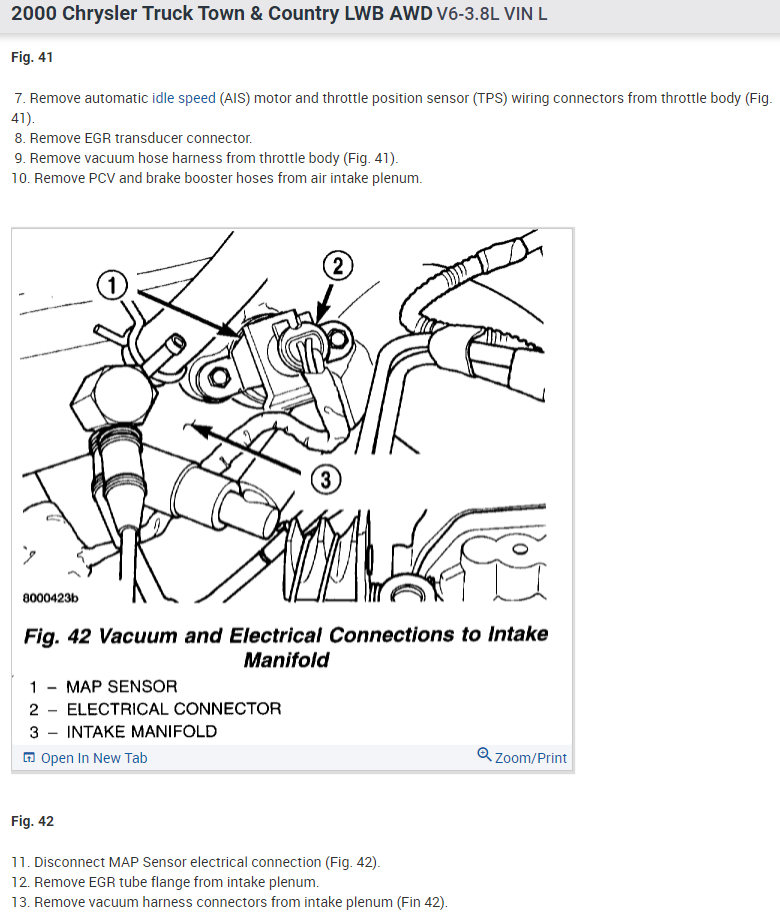 2000 Chrysler Truck Town & Country LWB AWD V6-3.8L VIN L

Fig. 41

7. Remove automatic idle speed (AIS) motor and throttle position sensor (TPS) wiring connectors from throttle body (Fig. 41).
8. Remove EGR transducer connector.
9. Remove vacuum hose harness from throttle body (Fig. 41).
10. Remove PCV and brake booster hoses from air intake plenum.

1
2
3
8000423b

Fig. 42 Vacuum and Electrical Connections to Intake Manifold

1 – MAP SENSOR
2 – ELECTRICAL CONNECTOR
3 – INTAKE MANIFOLD

Open In New Tab
Zoom/Print

Fig. 42

11. Disconnect MAP Sensor electrical connection (Fig. 42).
12. Remove EGR tube flange from intake plenum.
13. Remove vacuum harness connectors from intake plenum (Fin 42).