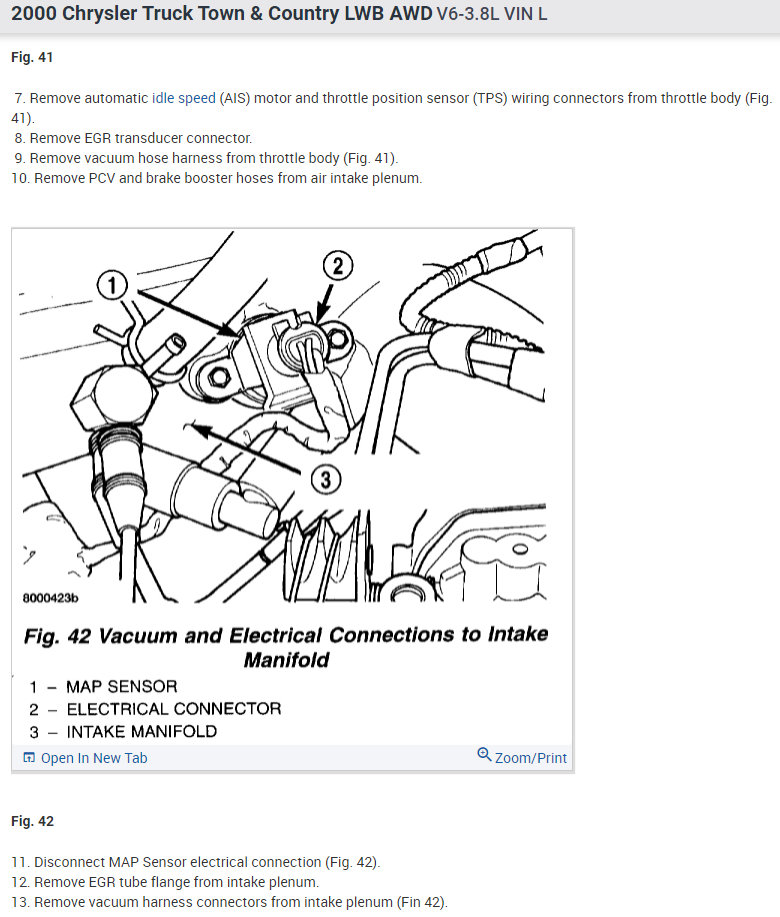 2000 Chrysler Truck Town & Country LWB AWD V6-3.8L VIN L

Fig. 41

7. Remove automatic idle speed (AIS) motor and throttle position sensor (TPS) wiring connectors from throttle body (Fig. 41).
8. Remove EGR transducer connector.
9. Remove vacuum hose harness from throttle body (Fig. 41).
10. Remove PCV and brake booster hoses from air intake plenum.

1

2

3

8000423b

Fig. 42 Vacuum and Electrical Connections to Intake Manifold

1 – MAP SENSOR
2 – ELECTRICAL CONNECTOR
3 – INTAKE MANIFOLD

Open In New Tab

Zoom/Print

Fig. 42

11. Disconnect MAP Sensor electrical connection (Fig. 42).
12. Remove EGR tube flange from intake plenum.
13. Remove vacuum harness connectors from intake plenum (Fin 42).