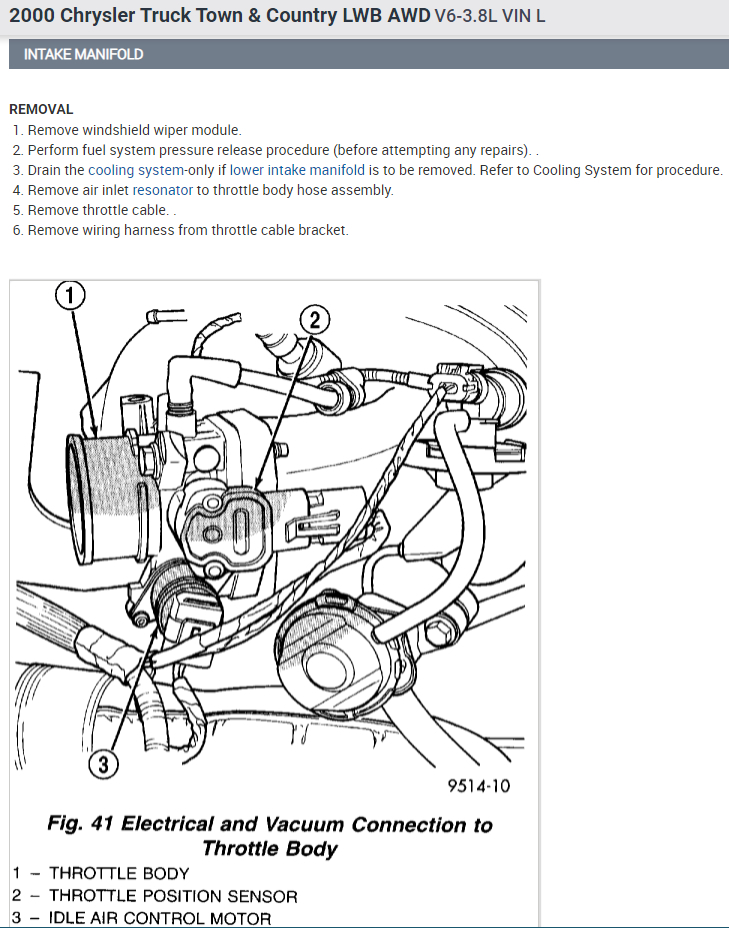 2000 Chrysler Truck Town & Country LWB AWD V6-3.8L VIN L

INTAKE MANIFOLD

REMOVAL
1. Remove windshield wiper module.
2. Perform fuel system pressure release procedure (before attempting any repairs). .
3. Drain the cooling system-only if lower intake manifold is to be removed. Refer to Cooling System for procedure.
4. Remove air inlet resonator to throttle body hose assembly.
5. Remove throttle cable. .
6. Remove wiring harness from throttle cable bracket.

1
2
3
9514-10

Fig. 41 Electrical and Vacuum Connection to Throttle Body
1 – THROTTLE BODY
2 – THROTTLE POSITION SENSOR
3 – IDLE AIR CONTROL MOTOR