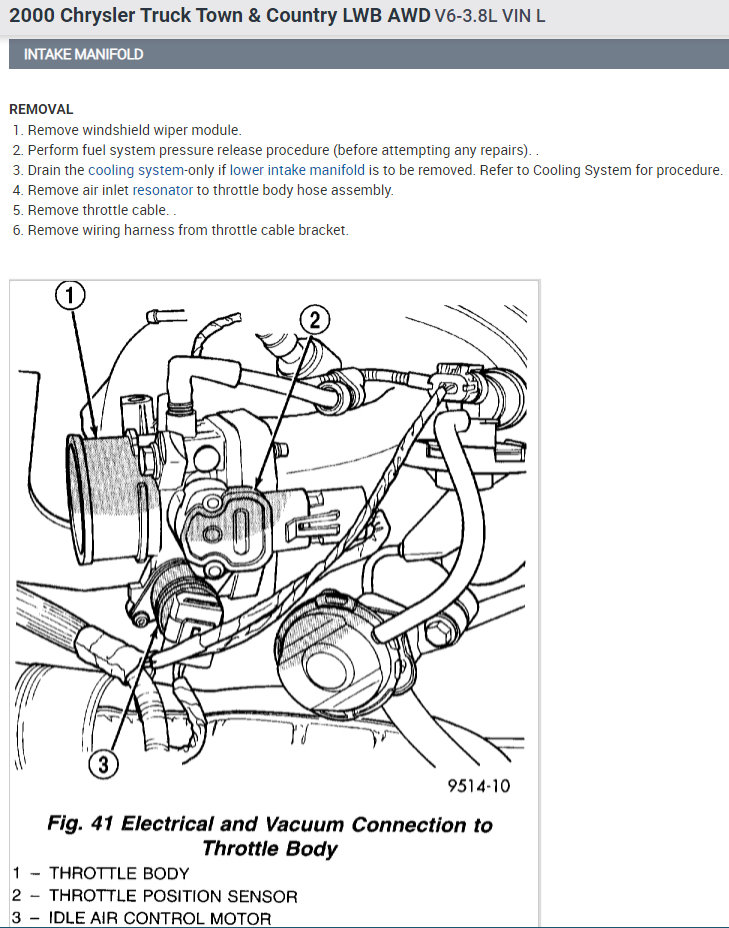 2000 Chrysler Truck Town & Country LWB AWD V6-3.8L VIN L

INTAKE MANIFOLD

REMOVAL
1. Remove windshield wiper module.
2. Perform fuel system pressure release procedure (before attempting any repairs). .
3. Drain the cooling system-only if lower intake manifold is to be removed. Refer to Cooling System for procedure.
4. Remove air inlet resonator to throttle body hose assembly.
5. Remove throttle cable. .
6. Remove wiring harness from throttle cable bracket.

1
2
3
9514-10

Fig. 41 Electrical and Vacuum Connection to Throttle Body
1 – THROTTLE BODY
2 – THROTTLE POSITION SENSOR
3 – IDLE AIR CONTROL MOTOR