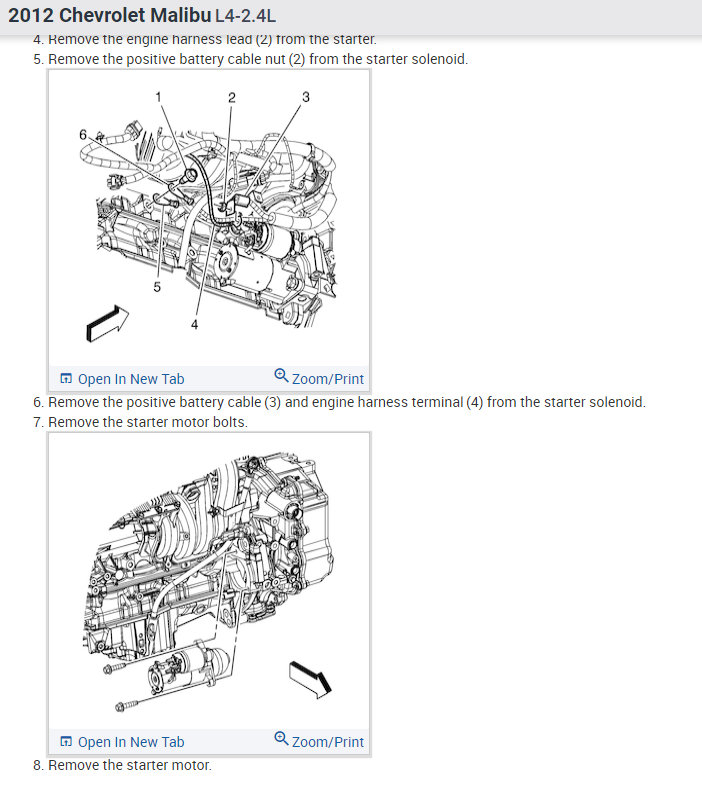 2012 Chevrolet Malibu L4-2.4L

4. Remove the engine harness lead (2) from the starter.

5. Remove the positive battery cable nut (2) from the starter solenoid.

1 2 3 6 5 4

Open In New Tab Zoom/Print

6. Remove the positive battery cable (3) and engine harness terminal (4) from the starter solenoid.

7. Remove the starter motor bolts.

Open In New Tab Zoom/Print

8. Remove the starter motor.