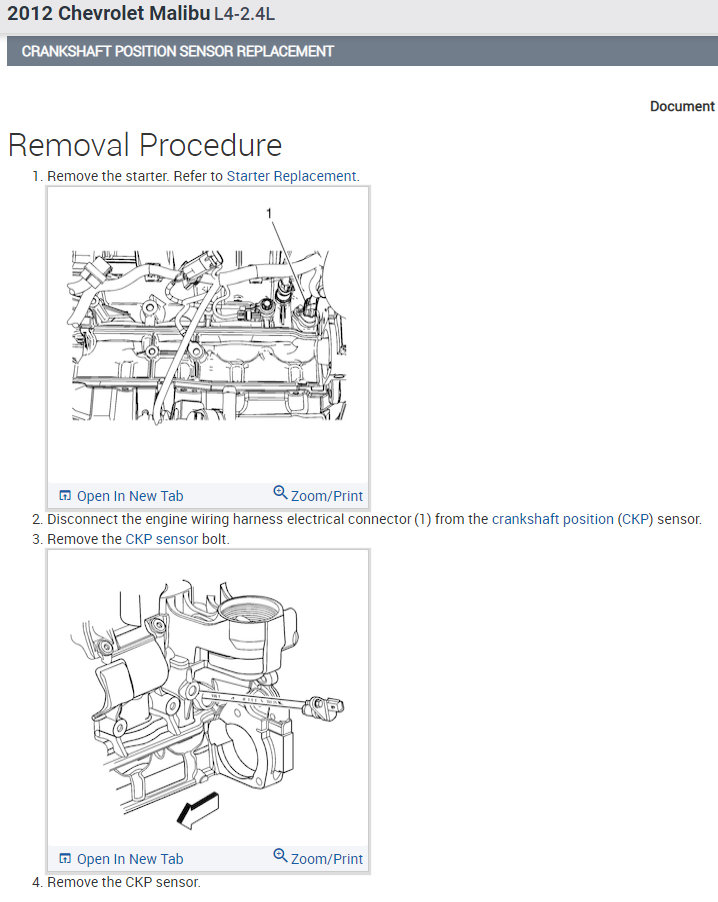 2012 Chevrolet Malibu L4-2.4L

CRANKSHAFT POSITION SENSOR REPLACEMENT

Document

Removal Procedure

1. Remove the starter. Refer to Starter Replacement.

1

Open In New Tab
Zoom/Print

2. Disconnect the engine wiring harness electrical connector (1) from the crankshaft position (CKP) sensor.
3. Remove the CKP sensor bolt.

Open In New Tab
Zoom/Print

4. Remove the CKP sensor.