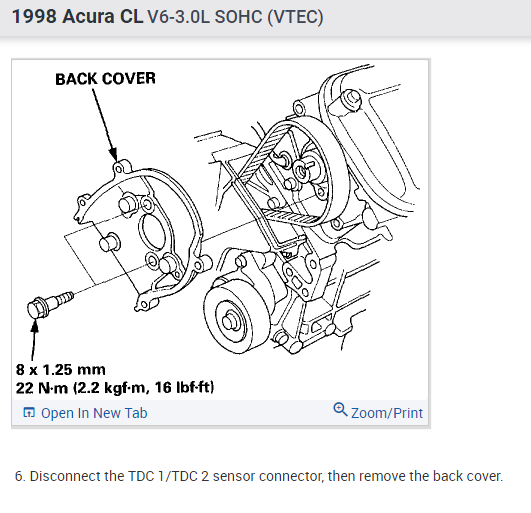 1998 Acura CL V6-3.0L SOHC (VTEC)

BACK COVER

8 x 1.25 mm
22 N·m (2.2 kgf·m, 16 lbf·ft)

Open In New Tab

Zoom/Print

6. Disconnect the TDC 1/TDC 2 sensor connector, then remove the back cover.