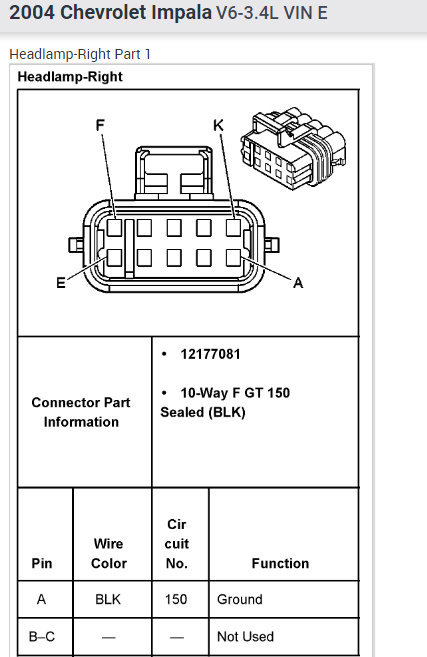 2004 Chevrolet Impala V6-3.4L VIN E

Headlamp-Right Part 1

Headlamp-Right

F
K
E
A

| Connector Part Information | • 12177081<br>• 10-Way F GT 150 Sealed (BLK) |
|---|---|

| Pin | Wire Color | Circuit No. | Function |
|---|---|---|---|
| A | BLK | 150 | Ground |
| B–C | — | — | Not Used |