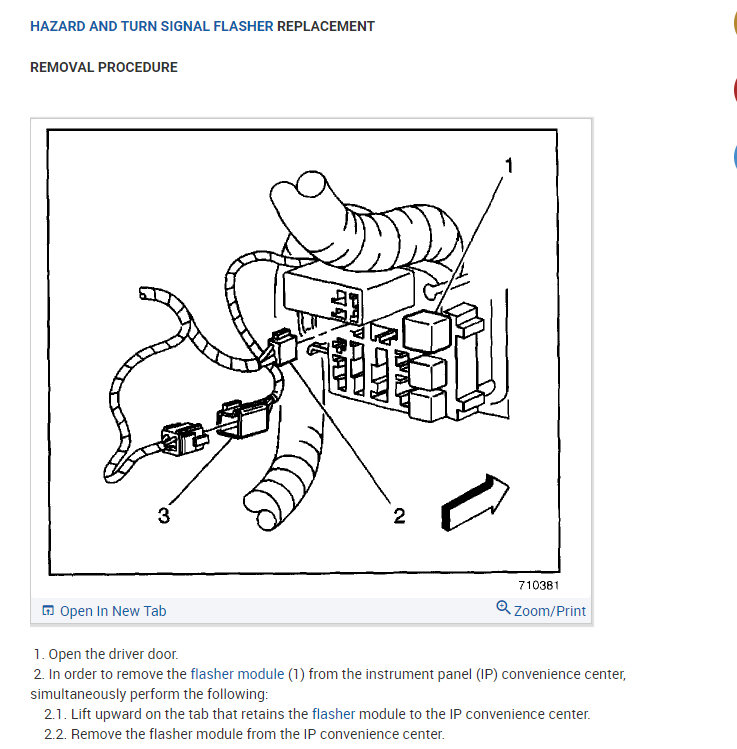 HAZARD AND TURN SIGNAL FLASHER REPLACEMENT

REMOVAL PROCEDURE

1

3

2

710381

Open In New Tab

Zoom/Print

1. Open the driver door.
2. In order to remove the flasher module (1) from the instrument panel (IP) convenience center, simultaneously perform the following:
2.1. Lift upward on the tab that retains the flasher module to the IP convenience center.
2.2. Remove the flasher module from the IP convenience center.