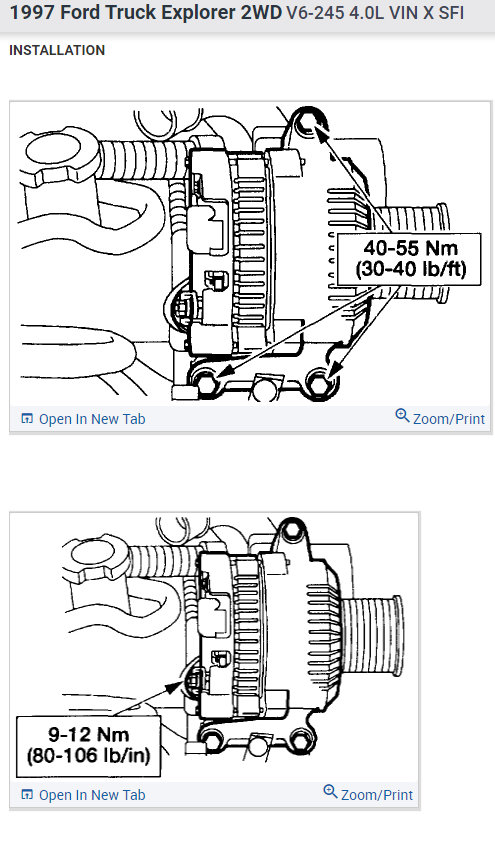 1997 Ford Truck Explorer 2WD V6-245 4.0L VIN X SFI

INSTALLATION

40-55 Nm
(30-40 lb/ft)

Open In New Tab

Zoom/Print

9-12 Nm
(80-106 lb/in)

Open In New Tab

Zoom/Print