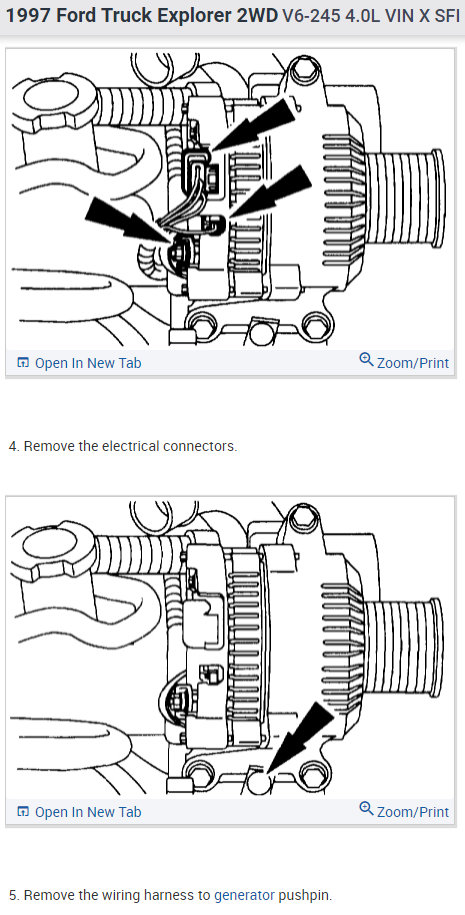 1997 Ford Truck Explorer 2WD V6-245 4.0L VIN X SFI

Open In New Tab

Zoom/Print

4. Remove the electrical connectors.

Open In New Tab

Zoom/Print

5. Remove the wiring harness to generator pushpin.