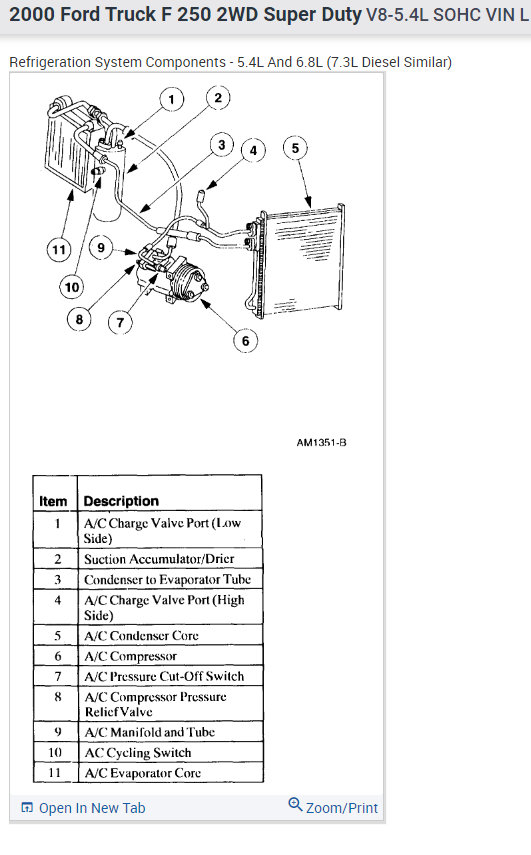 2000 Ford Truck F 250 2WD Super Duty V8-5.4L SOHC VIN L

Refrigeration System Components - 5.4L And 6.8L (7.3L Diesel Similar)

1
2
3
4
5
11
9
10
8
7
6

AM1351-B

| Item | Description |
|---|---|
| 1 | A/C Charge Valve Port (Low Side) |
| 2 | Suction Accumulator/Drier |
| 3 | Condenser to Evaporator Tube |
| 4 | A/C Charge Valve Port (High Side) |
| 5 | A/C Condenser Core |
| 6 | A/C Compressor |
| 7 | A/C Pressure Cut-Off Switch |
| 8 | A/C Compressor Pressure Relief Valve |
| 9 | A/C Manifold and Tube |
| 10 | AC Cycling Switch |
| 11 | A/C Evaporator Core |

Open In New Tab
Zoom/Print