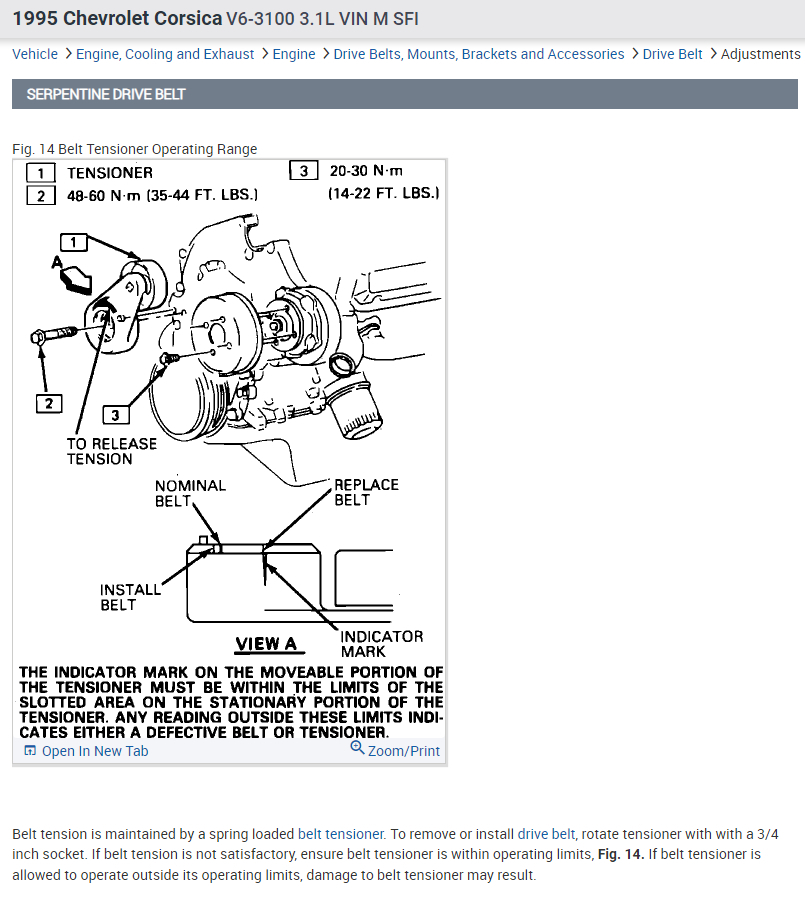 1995 Chevrolet Corsica V6-3100 3.1L VIN M SFI

Vehicle > Engine, Cooling and Exhaust > Engine > Drive Belts, Mounts, Brackets and Accessories > Drive Belt > Adjustments

SERPENTINE DRIVE BELT

Fig. 14 Belt Tensioner Operating Range

1 TENSIONER
2 48-60 N·m (35-44 FT. LBS.)
3 20-30 N·m (14-22 FT. LBS.)

1
A
2
3
TO RELEASE TENSION

NOMINAL BELT
REPLACE BELT
INSTALL BELT
VIEW A
INDICATOR MARK

THE INDICATOR MARK ON THE MOVEABLE PORTION OF THE TENSIONER MUST BE WITHIN THE LIMITS OF THE SLOTTED AREA ON THE STATIONARY PORTION OF THE TENSIONER. ANY READING OUTSIDE THESE LIMITS INDICATES EITHER A DEFECTIVE BELT OR TENSIONER.

Open In New Tab
Zoom/Print

Belt tension is maintained by a spring loaded belt tensioner. To remove or install drive belt, rotate tensioner with with a 3/4 inch socket. If belt tension is not satisfactory, ensure belt tensioner is within operating limits, Fig. 14. If belt tensioner is allowed to operate outside its operating limits, damage to belt tensioner may result.