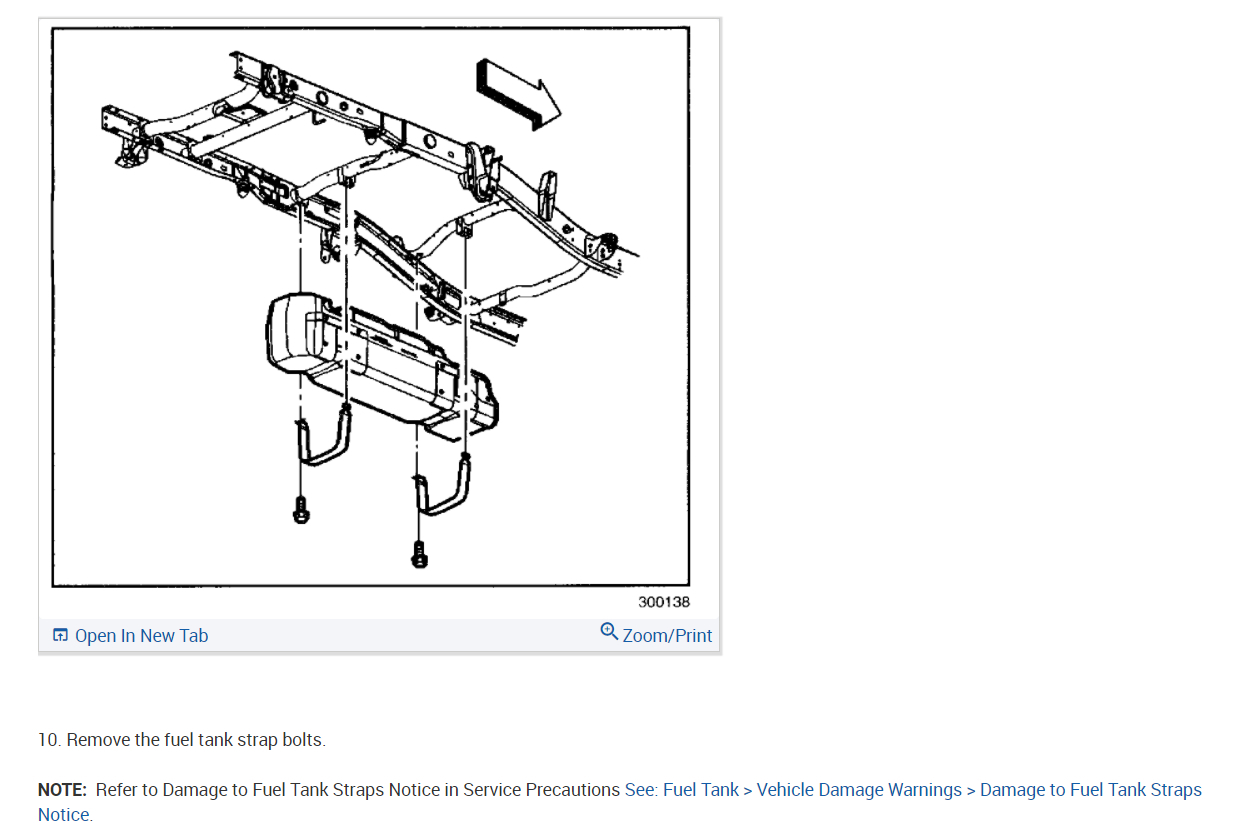 300138

Open In New Tab

Zoom/Print

10. Remove the fuel tank strap bolts.

NOTE: Refer to Damage to Fuel Tank Straps Notice in Service Precautions See: Fuel Tank > Vehicle Damage Warnings > Damage to Fuel Tank Straps Notice.