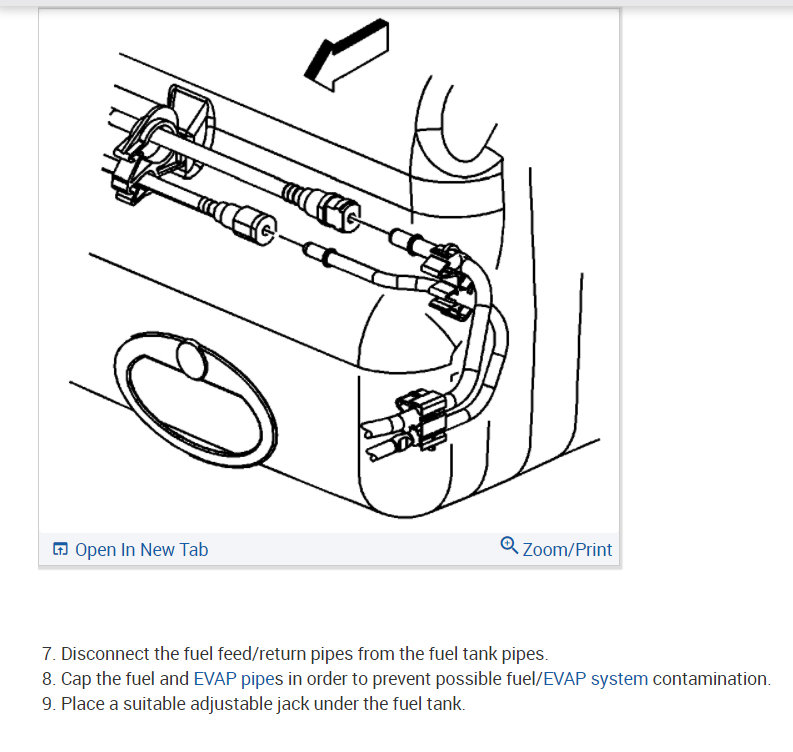 Open In New Tab
Zoom/Print

7. Disconnect the fuel feed/return pipes from the fuel tank pipes.
8. Cap the fuel and EVAP pipes in order to prevent possible fuel/EVAP system contamination.
9. Place a suitable adjustable jack under the fuel tank.