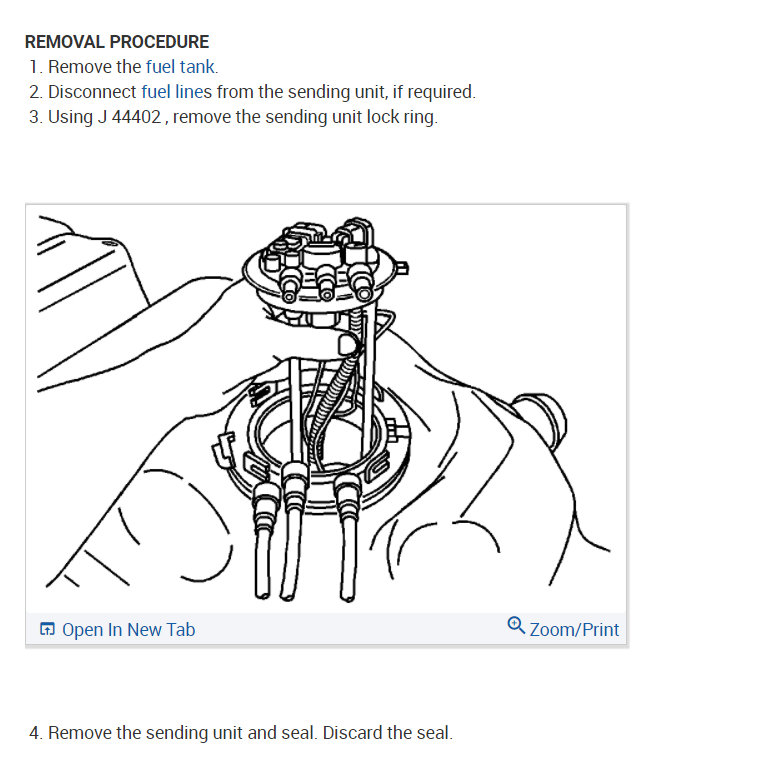 REMOVAL PROCEDURE
1. Remove the fuel tank.
2. Disconnect fuel lines from the sending unit, if required.
3. Using J 44402 , remove the sending unit lock ring.

Open In New Tab

Zoom/Print

4. Remove the sending unit and seal. Discard the seal.