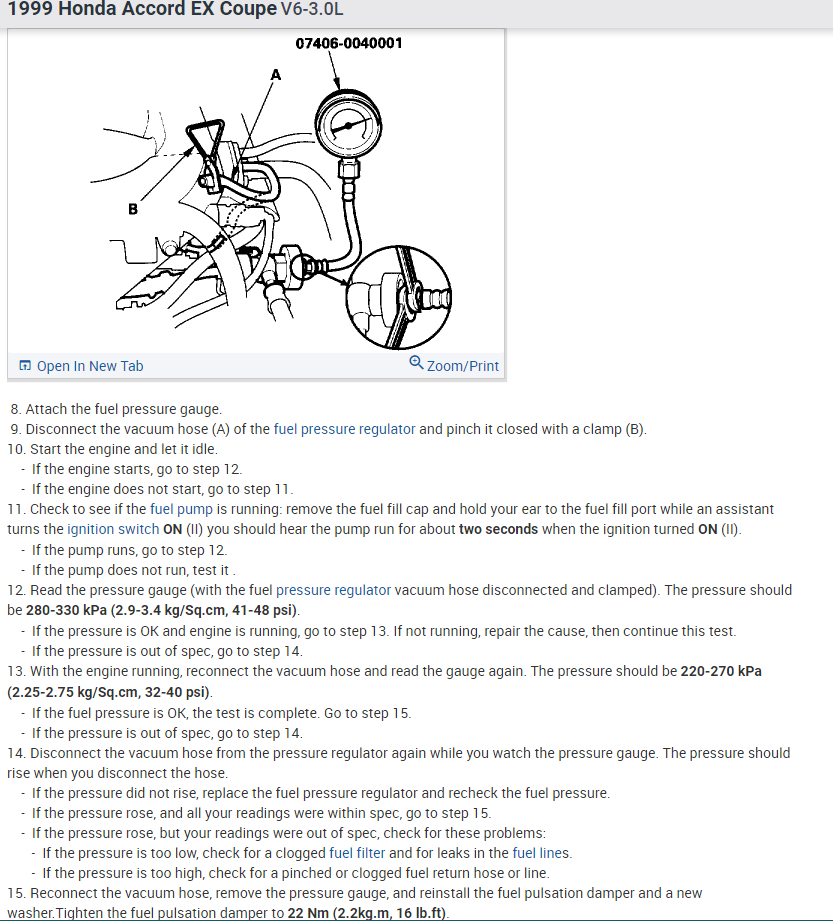 1999 Honda Accord EX Coupe V6-3.0L

07406-0040001

A

B

Open In New Tab

Zoom/Print

8. Attach the fuel pressure gauge.
9. Disconnect the vacuum hose (A) of the fuel pressure regulator and pinch it closed with a clamp (B).
10. Start the engine and let it idle.
- If the engine starts, go to step 12.
- If the engine does not start, go to step 11.
11. Check to see if the fuel pump is running: remove the fuel fill cap and hold your ear to the fuel fill port while an assistant turns the ignition switch ON (II) you should hear the pump run for about two seconds when the ignition turned ON (II).
- If the pump runs, go to step 12.
- If the pump does not run, test it .
12. Read the pressure gauge (with the fuel pressure regulator vacuum hose disconnected and clamped). The pressure should be 280-330 kPa (2.9-3.4 kg/Sq.cm, 41-48 psi).
- If the pressure is OK and engine is running, go to step 13. If not running, repair the cause, then continue this test.
- If the pressure is out of spec, go to step 14.
13. With the engine running, reconnect the vacuum hose and read the gauge again. The pressure should be 220-270 kPa (2.25-2.75 kg/Sq.cm, 32-40 psi).
- If the fuel pressure is OK, the test is complete. Go to step 15.
- If the pressure is out of spec, go to step 14.
14. Disconnect the vacuum hose from the pressure regulator again while you watch the pressure gauge. The pressure should rise when you disconnect the hose.
- If the pressure did not rise, replace the fuel pressure regulator and recheck the fuel pressure.
- If the pressure rose, and all your readings were within spec, go to step 15.
- If the pressure rose, but your readings were out of spec, check for these problems:
- If the pressure is too low, check for a clogged fuel filter and for leaks in the fuel lines.
- If the pressure is too high, check for a pinched or clogged fuel return hose or line.
15. Reconnect the vacuum hose, remove the pressure gauge, and reinstall the fuel pulsation damper and a new washer.Tighten the fuel pulsation damper to 22 Nm (2.2kg.m, 16 lb.ft).