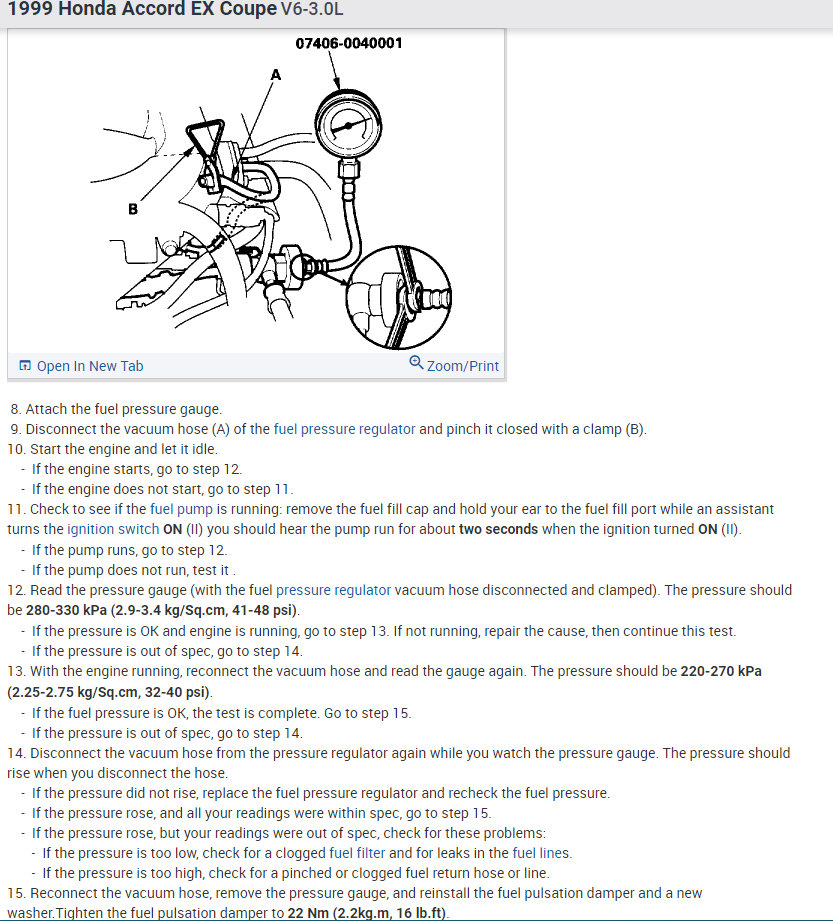 1999 Honda Accord EX Coupe V6-3.0L

07406-0040001

A

B

Open In New Tab

Zoom/Print

8. Attach the fuel pressure gauge.
9. Disconnect the vacuum hose (A) of the fuel pressure regulator and pinch it closed with a clamp (B).
10. Start the engine and let it idle.
- If the engine starts, go to step 12.
- If the engine does not start, go to step 11.
11. Check to see if the fuel pump is running: remove the fuel fill cap and hold your ear to the fuel fill port while an assistant turns the ignition switch ON (II) you should hear the pump run for about two seconds when the ignition turned ON (II).
- If the pump runs, go to step 12.
- If the pump does not run, test it .
12. Read the pressure gauge (with the fuel pressure regulator vacuum hose disconnected and clamped). The pressure should be 280-330 kPa (2.9-3.4 kg/Sq.cm, 41-48 psi).
- If the pressure is OK and engine is running, go to step 13. If not running, repair the cause, then continue this test.
- If the pressure is out of spec, go to step 14.
13. With the engine running, reconnect the vacuum hose and read the gauge again. The pressure should be 220-270 kPa (2.25-2.75 kg/Sq.cm, 32-40 psi).
- If the fuel pressure is OK, the test is complete. Go to step 15.
- If the pressure is out of spec, go to step 14.
14. Disconnect the vacuum hose from the pressure regulator again while you watch the pressure gauge. The pressure should rise when you disconnect the hose.
- If the pressure did not rise, replace the fuel pressure regulator and recheck the fuel pressure.
- If the pressure rose, and all your readings were within spec, go to step 15.
- If the pressure rose, but your readings were out of spec, check for these problems:
- If the pressure is too low, check for a clogged fuel filter and for leaks in the fuel lines.
- If the pressure is too high, check for a pinched or clogged fuel return hose or line.
15. Reconnect the vacuum hose, remove the pressure gauge, and reinstall the fuel pulsation damper and a new washer.Tighten the fuel pulsation damper to 22 Nm (2.2kg.m, 16 lb.ft).