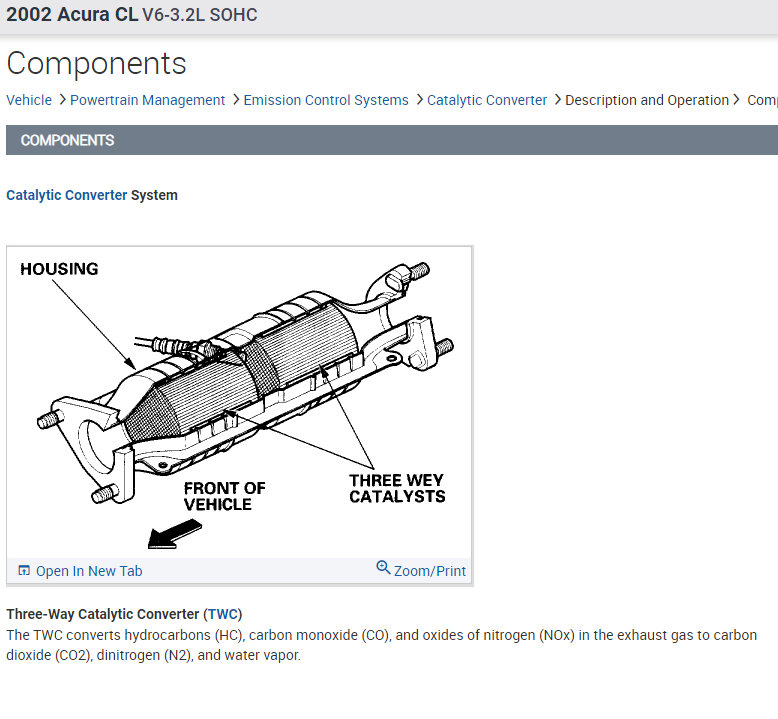 2002 Acura CL V6-3.2L SOHC

Components

Vehicle > Powertrain Management > Emission Control Systems > Catalytic Converter > Description and Operation > Comp

COMPONENTS

Catalytic Converter System

HOUSING

FRONT OF VEHICLE

THREE WEY CATALYSTS

Open In New Tab

Zoom/Print

Three-Way Catalytic Converter (TWC)

The TWC converts hydrocarbons (HC), carbon monoxide (CO), and oxides of nitrogen (NOx) in the exhaust gas to carbon dioxide (CO2), dinitrogen (N2), and water vapor.