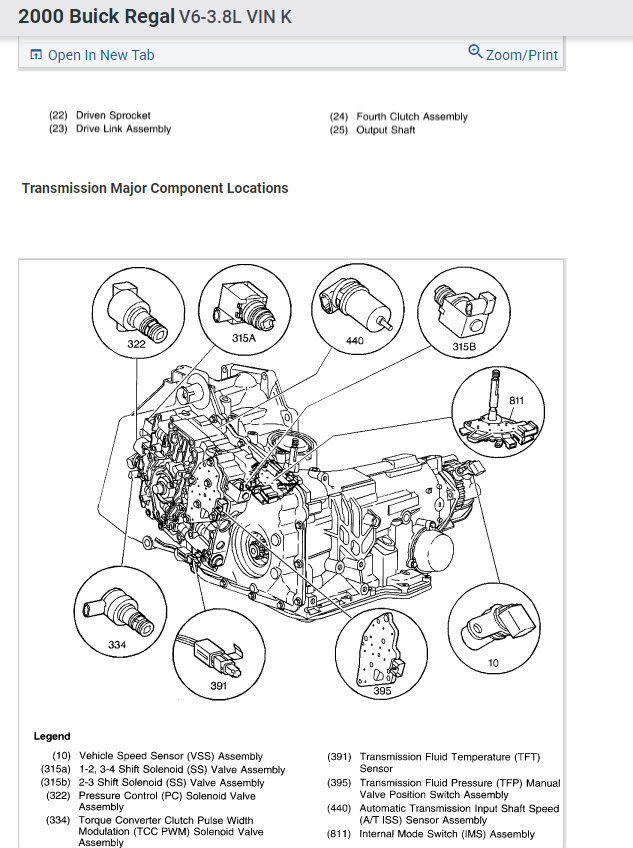 2000 Buick Regal V6-3.8L VIN K

Open In New Tab

Zoom/Print

(22) Driven Sprocket
(23) Drive Link Assembly

(24) Fourth Clutch Assembly
(25) Output Shaft

Transmission Major Component Locations

322

315A

440

315B

811

334

391

395

10

Legend

(10) Vehicle Speed Sensor (VSS) Assembly
(315a) 1-2, 3-4 Shift Solenoid (SS) Valve Assembly
(315b) 2-3 Shift Solenoid (SS) Valve Assembly
(322) Pressure Control (PC) Solenoid Valve Assembly
(334) Torque Converter Clutch Pulse Width Modulation (TCC PWM) Solenoid Valve Assembly

(391) Transmission Fluid Temperature (TFT) Sensor
(395) Transmission Fluid Pressure (TFP) Manual Valve Position Switch Assembly
(440) Automatic Transmission Input Shaft Speed (A/T ISS) Sensor Assembly
(811) Internal Mode Switch (IMS) Assembly