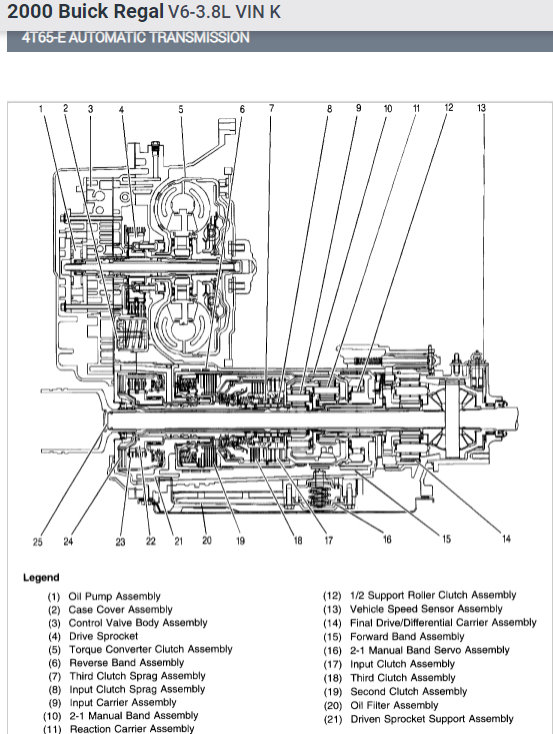 2000 Buick Regal V6-3.8L VIN K

4T65-E AUTOMATIC TRANSMISSION

1 2 3 4 5 6 7 8 9 10 11 12 13

25 24 23 22 21 20 19 18 17 16 15 14

Legend

(1) Oil Pump Assembly
(2) Case Cover Assembly
(3) Control Valve Body Assembly
(4) Drive Sprocket
(5) Torque Converter Clutch Assembly
(6) Reverse Band Assembly
(7) Third Clutch Sprag Assembly
(8) Input Clutch Sprag Assembly
(9) Input Carrier Assembly
(10) 2-1 Manual Band Assembly
(11) Reaction Carrier Assembly

(12) 1/2 Support Roller Clutch Assembly
(13) Vehicle Speed Sensor Assembly
(14) Final Drive/Differential Carrier Assembly
(15) Forward Band Assembly
(16) 2-1 Manual Band Servo Assembly
(17) Input Clutch Assembly
(18) Third Clutch Assembly
(19) Second Clutch Assembly
(20) Oil Filter Assembly
(21) Driven Sprocket Support Assembly