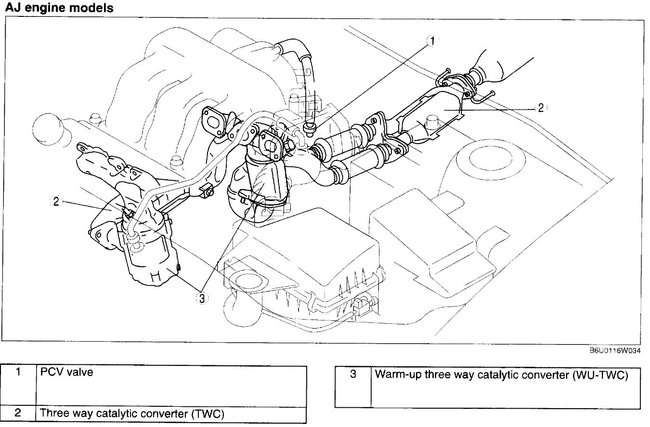 AJ engine models

1

2

2

3

B6U0116W034

| 1 | PCV valve |
|---|---|
| 2 | Three way catalytic converter (TWC) |

| 3 | Warm-up three way catalytic converter (WU-TWC) |
|---|---|