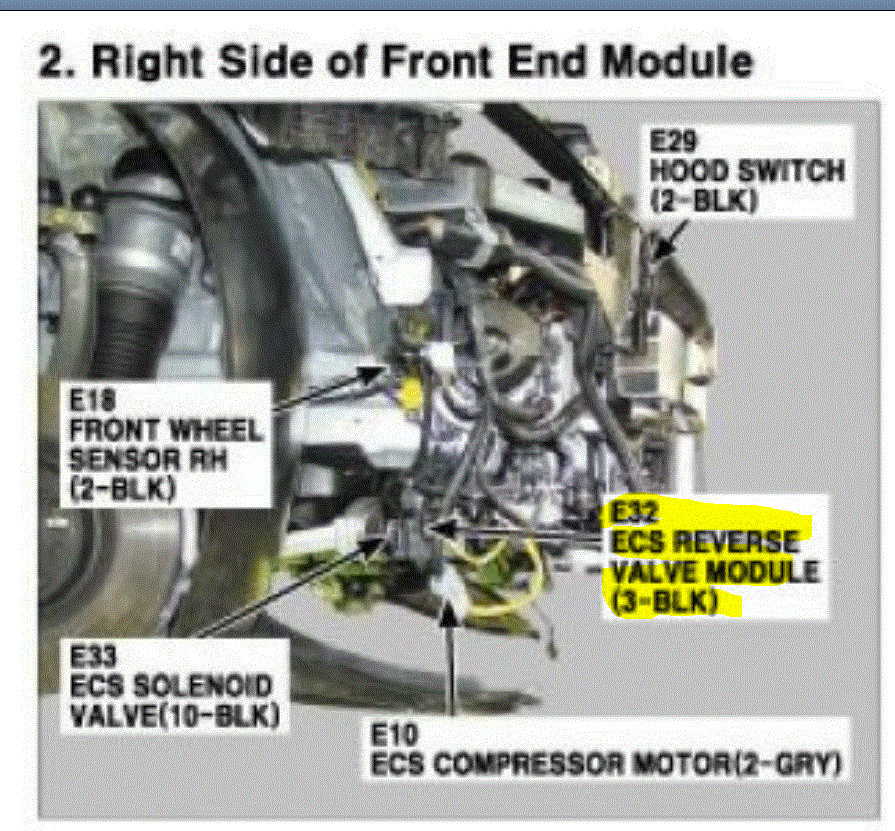 2. Right Side of Front End Module

E29
HOOD SWITCH
(2-BLK)

E18
FRONT WHEEL
SENSOR RH
(2-BLK)

E32
ECS REVERSE
VALVE MODULE
(3-BLK)

E33
ECS SOLENOID
VALVE(10-BLK)

E10
ECS COMPRESSOR MOTOR(2-GRY)