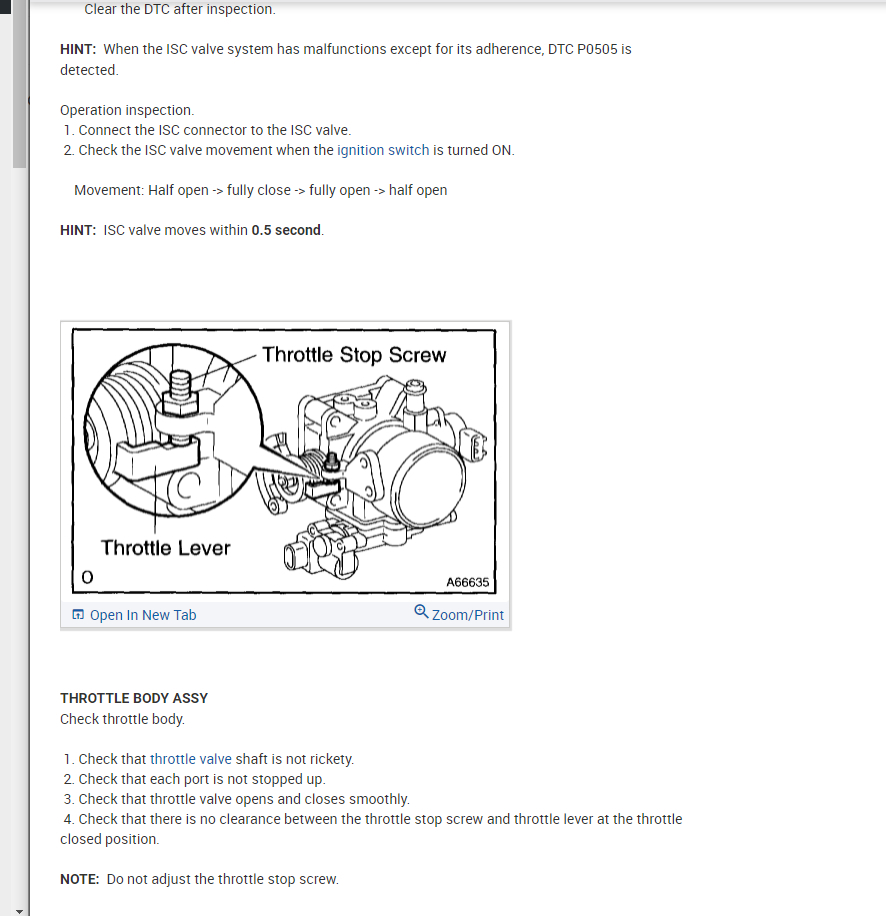 Clear the DTC after inspection.

HINT: When the ISC valve system has malfunctions except for its adherence, DTC P0505 is detected.

Operation inspection.
1. Connect the ISC connector to the ISC valve.
2. Check the ISC valve movement when the ignition switch is turned ON.

Movement: Half open -> fully close -> fully open -> half open

HINT: ISC valve moves within 0.5 second.

Throttle Stop Screw
Throttle Lever
O
A66635

Open In New Tab
Zoom/Print

THROTTLE BODY ASSY
Check throttle body.

1. Check that throttle valve shaft is not rickety.
2. Check that each port is not stopped up.
3. Check that throttle valve opens and closes smoothly.
4. Check that there is no clearance between the throttle stop screw and throttle lever at the throttle closed position.

NOTE: Do not adjust the throttle stop screw.