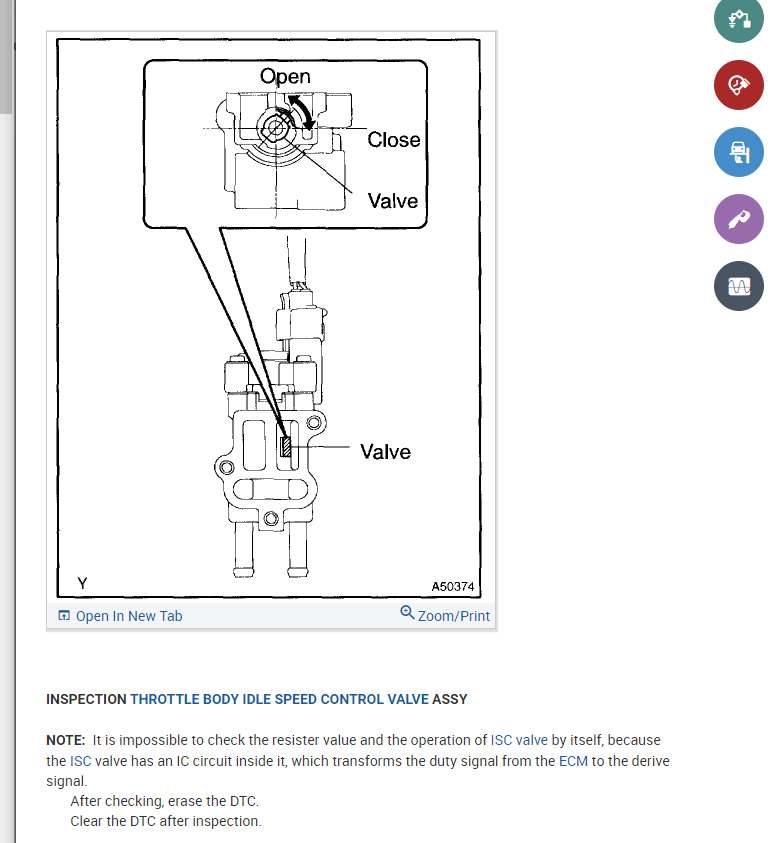 Open
Close
Valve
Valve
Y
A50374

Open In New Tab
Zoom/Print

INSPECTION THROTTLE BODY IDLE SPEED CONTROL VALVE ASSY

NOTE: It is impossible to check the resister value and the operation of ISC valve by itself, because the ISC valve has an IC circuit inside it, which transforms the duty signal from the ECM to the derive signal.
After checking, erase the DTC.
Clear the DTC after inspection.