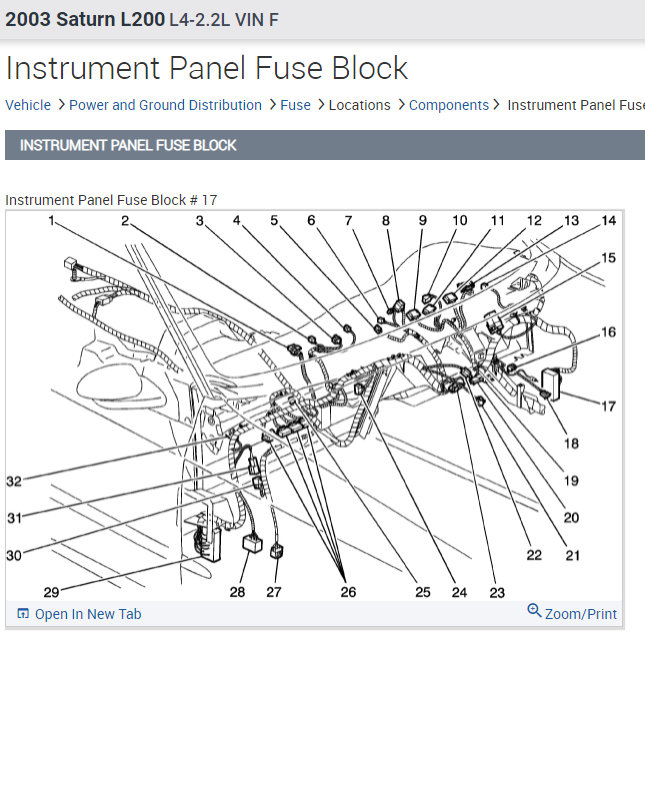 2003 Saturn L200 L4-2.2L VIN F

Instrument Panel Fuse Block

Vehicle > Power and Ground Distribution > Fuse > Locations > Components > Instrument Panel Fuse

INSTRUMENT PANEL FUSE BLOCK

Instrument Panel Fuse Block # 17

1 2 3 4 5 6 7 8 9 10 11 12 13 14 15 16 17 18 19 20 21 22 23 24 25 26 27 28 29 30 31 32

Open In New Tab

Zoom/Print