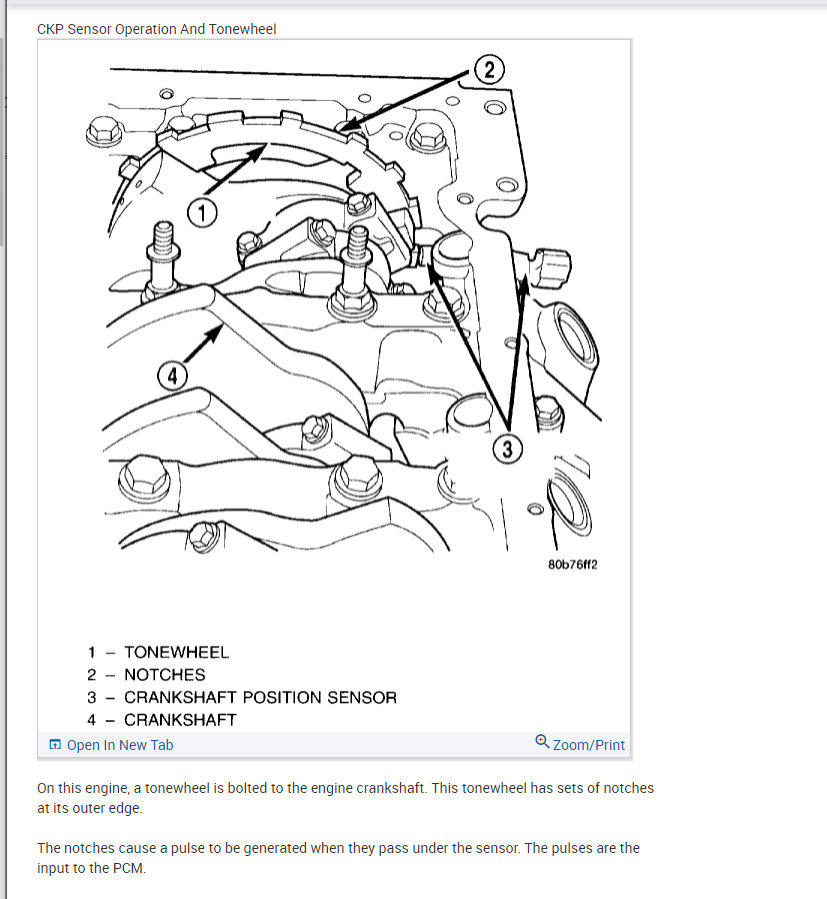 CKP Sensor Operation And Tonewheel

2

1

4

3

80b76ff2

1 – TONEWHEEL
2 – NOTCHES
3 – CRANKSHAFT POSITION SENSOR
4 – CRANKSHAFT

Open In New Tab

Zoom/Print

On this engine, a tonewheel is bolted to the engine crankshaft. This tonewheel has sets of notches at its outer edge.

The notches cause a pulse to be generated when they pass under the sensor. The pulses are the input to the PCM.